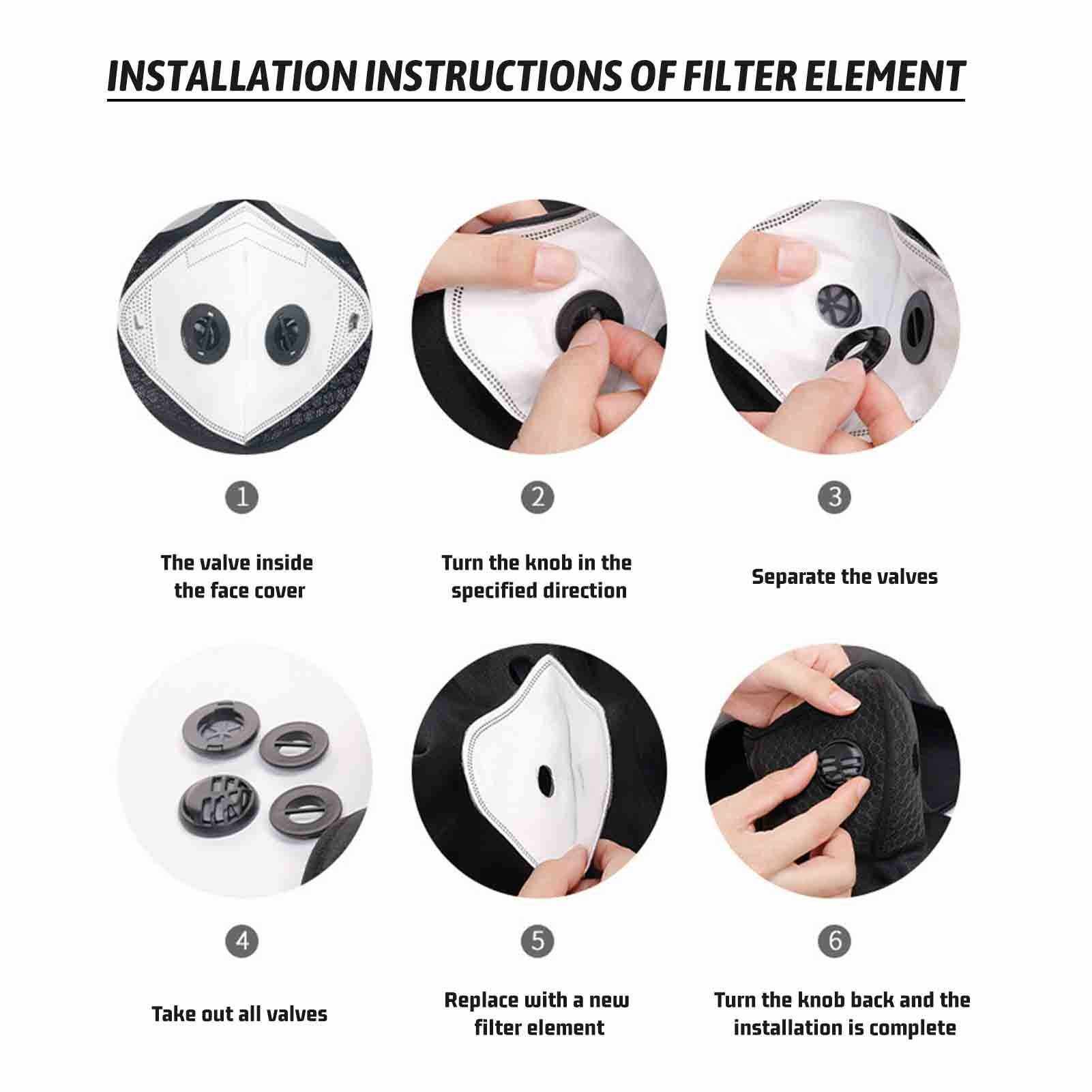 INSTALLATION INSTRUCTIONS OF FILTER ELEMENT

1

The valve inside the face cover

2

Turn the knob in the specified direction

3

Separate the valves

4

Take out all valves

5

Replace with a new filter element

6

Turn the knob back and the installation is complete