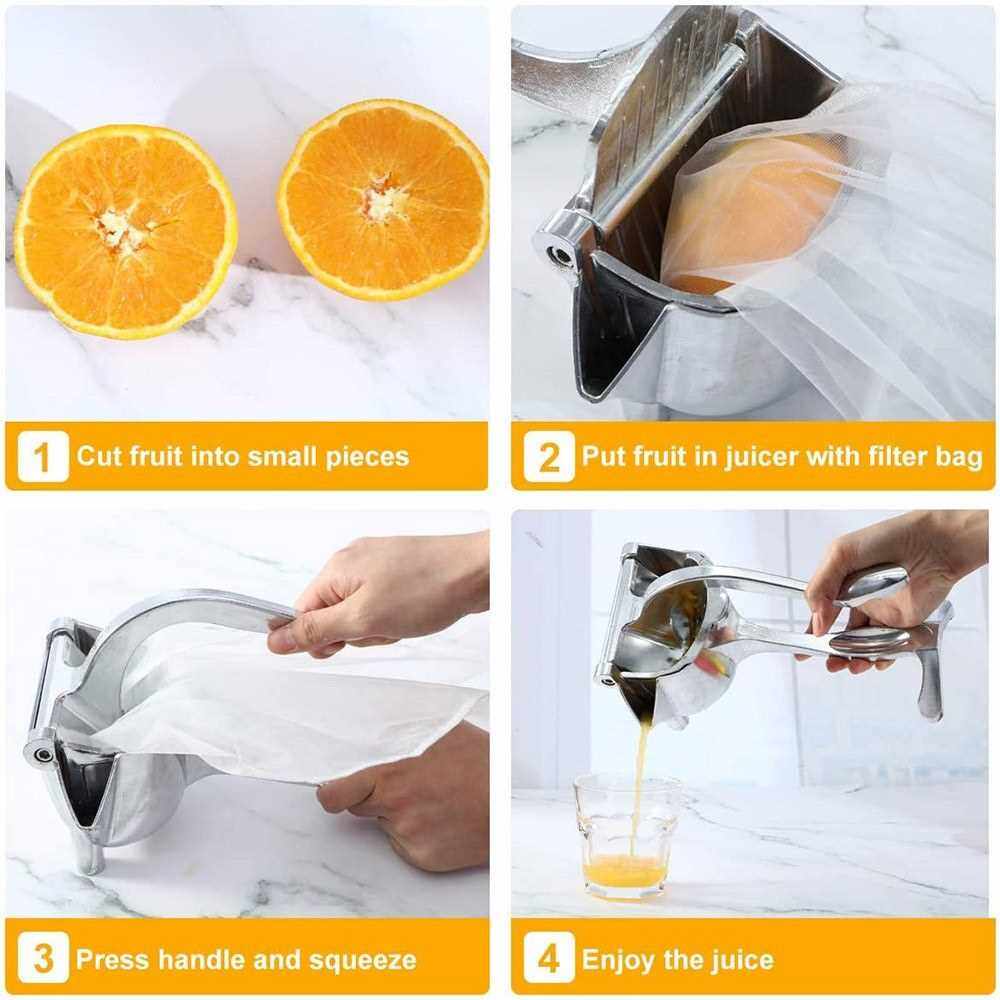 1 Cut fruit into small pieces

2 Put fruit in juicer with filter bag

3 Press handle and squeeze

4 Enjoy the juice