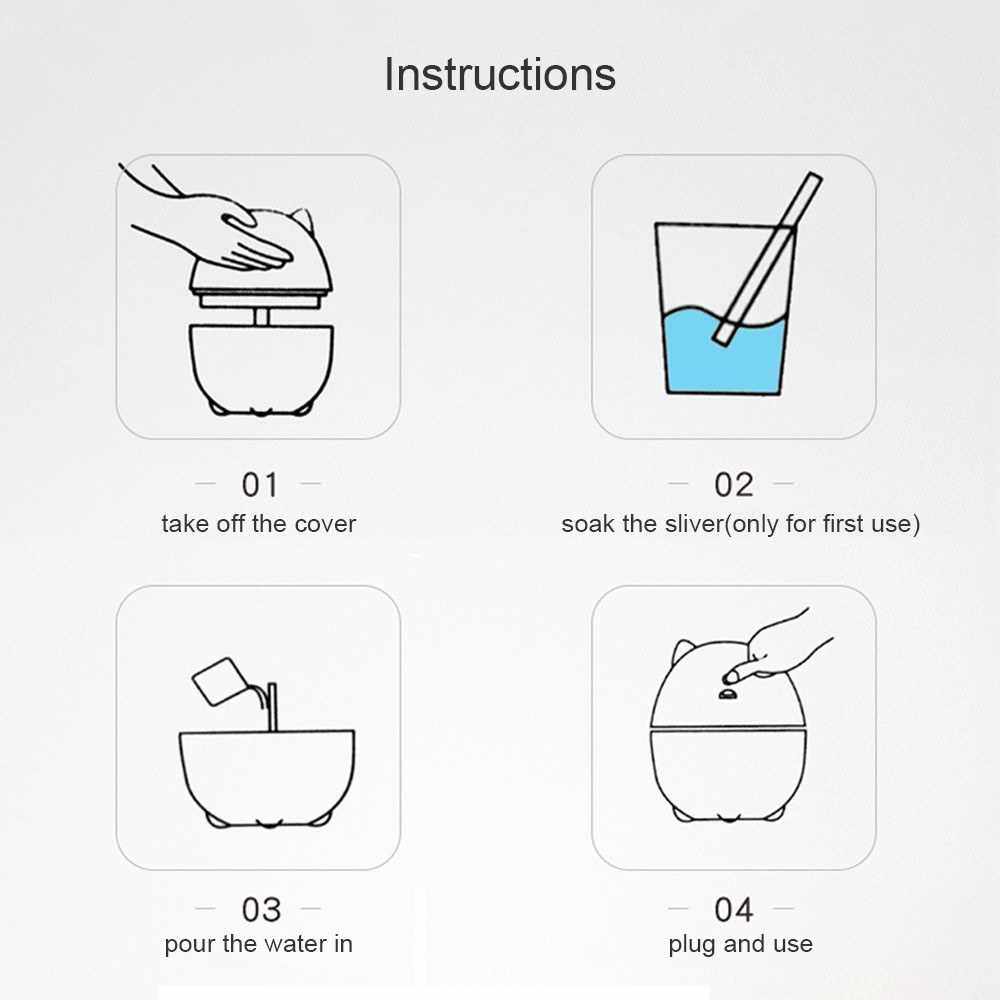 Instructions

— 01 —
take off the cover

— 02 —
soak the sliver(only for first use)

— 03 —
pour the water in

— 04 —
plug and use