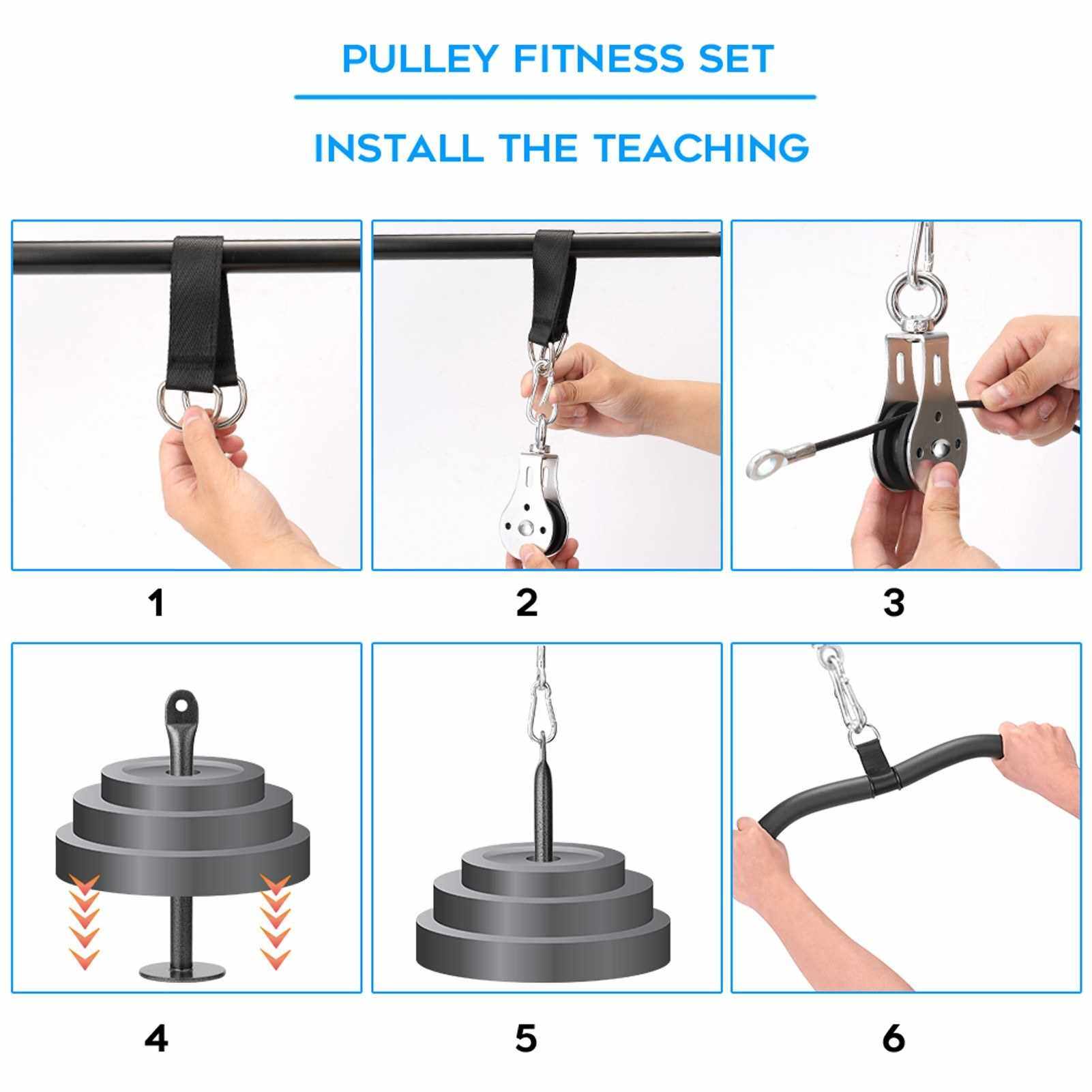 PULLEY FITNESS SET

INSTALL THE TEACHING

1

2

3

4

5

6