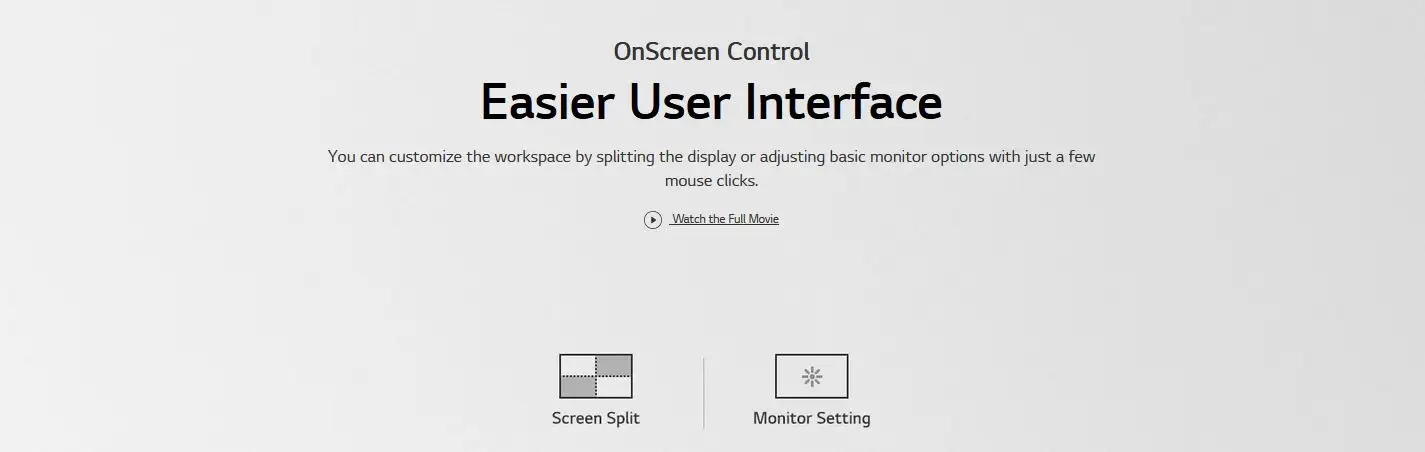 OnScreen Control

Easier User Interface

You can customize the workspace by splitting the display or adjusting basic monitor options with just a few mouse clicks.

Watch the Full Movie

Screen Split

Monitor Setting