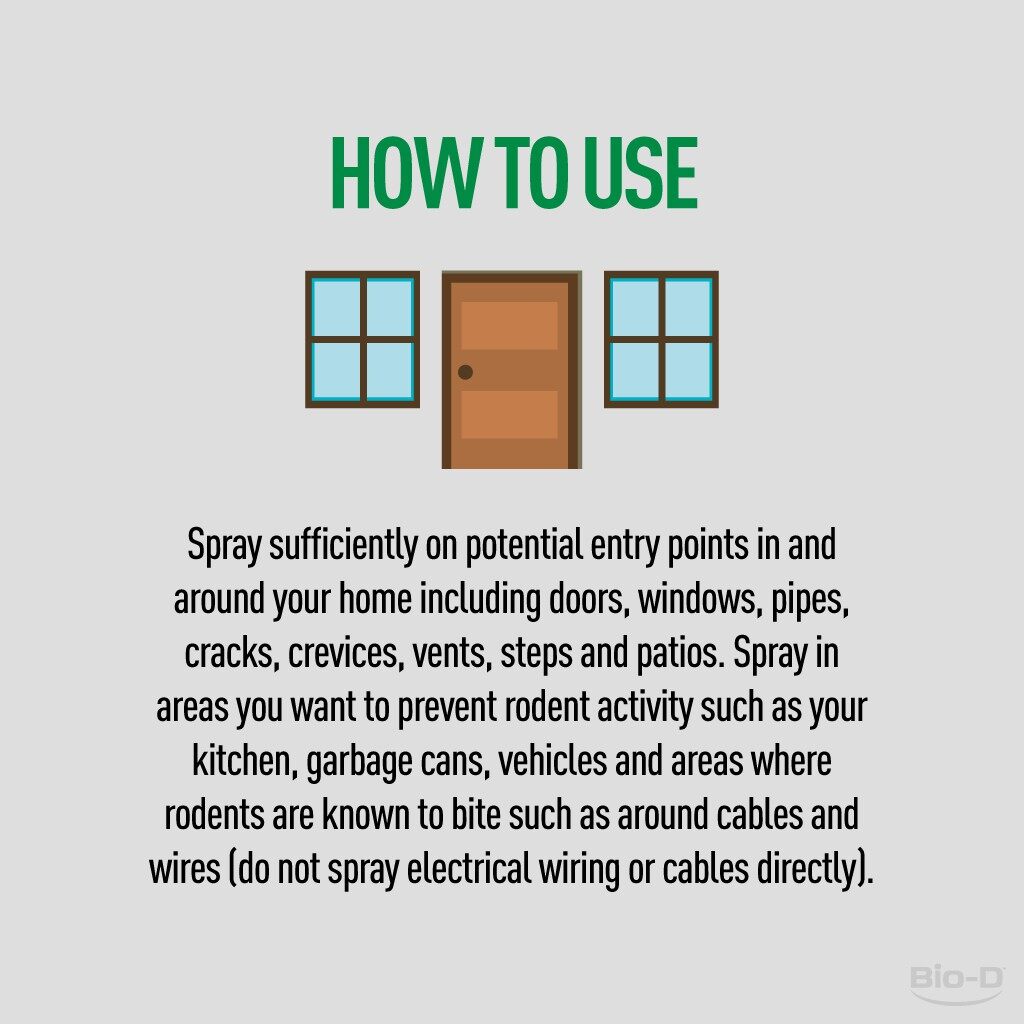 HOW TO USE

Spray sufficiently on potential entry points in and around your home including doors, windows, pipes, cracks, crevices, vents, steps and patios. Spray in areas you want to prevent rodent activity such as your kitchen, garbage cans, vehicles and areas where rodents are known to bite such as around cables and wires (do not spray electrical wiring or cables directly).

Bio-D