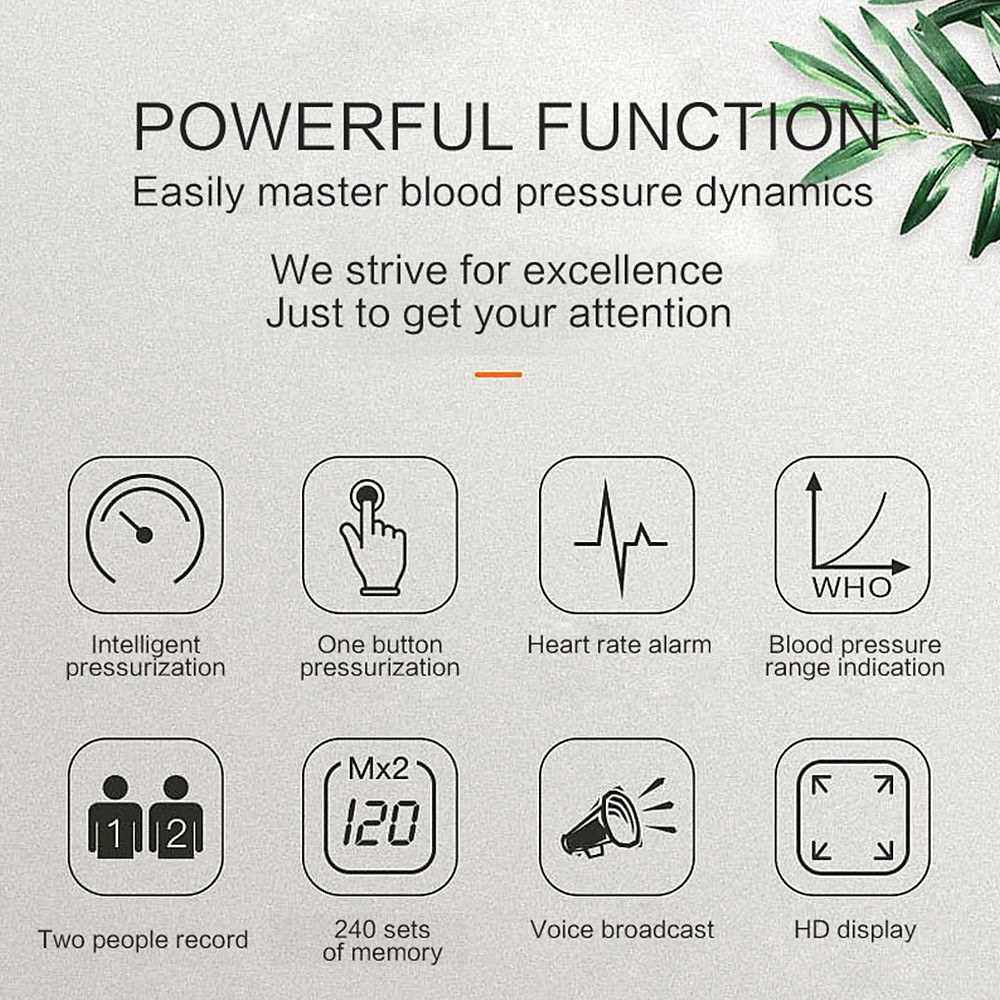 POWERFUL FUNCTION
Easily master blood pressure dynamics

We strive for excellence
Just to get your attention

Intelligent pressurization

One button pressurization

Heart rate alarm

WHO

Blood pressure range indication

1 2

Two people record

Mx2
120

240 sets of memory

Voice broadcast

HD display