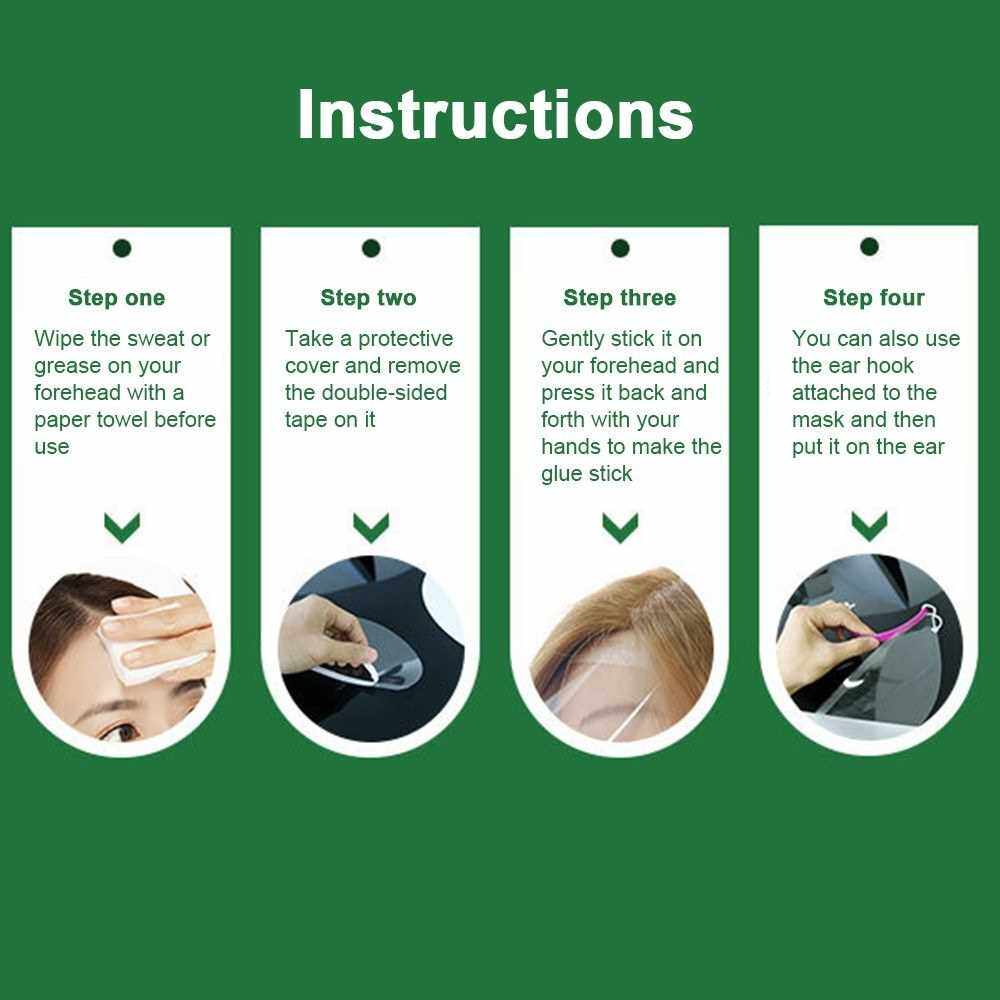 Instructions

Step one

Wipe the sweat or grease on your forehead with a paper towel before use

Step two

Take a protective cover and remove the double-sided tape on it

Step three

Gently stick it on your forehead and press it back and forth with your hands to make the glue stick

Step four

You can also use the ear hook attached to the mask and then put it on the ear