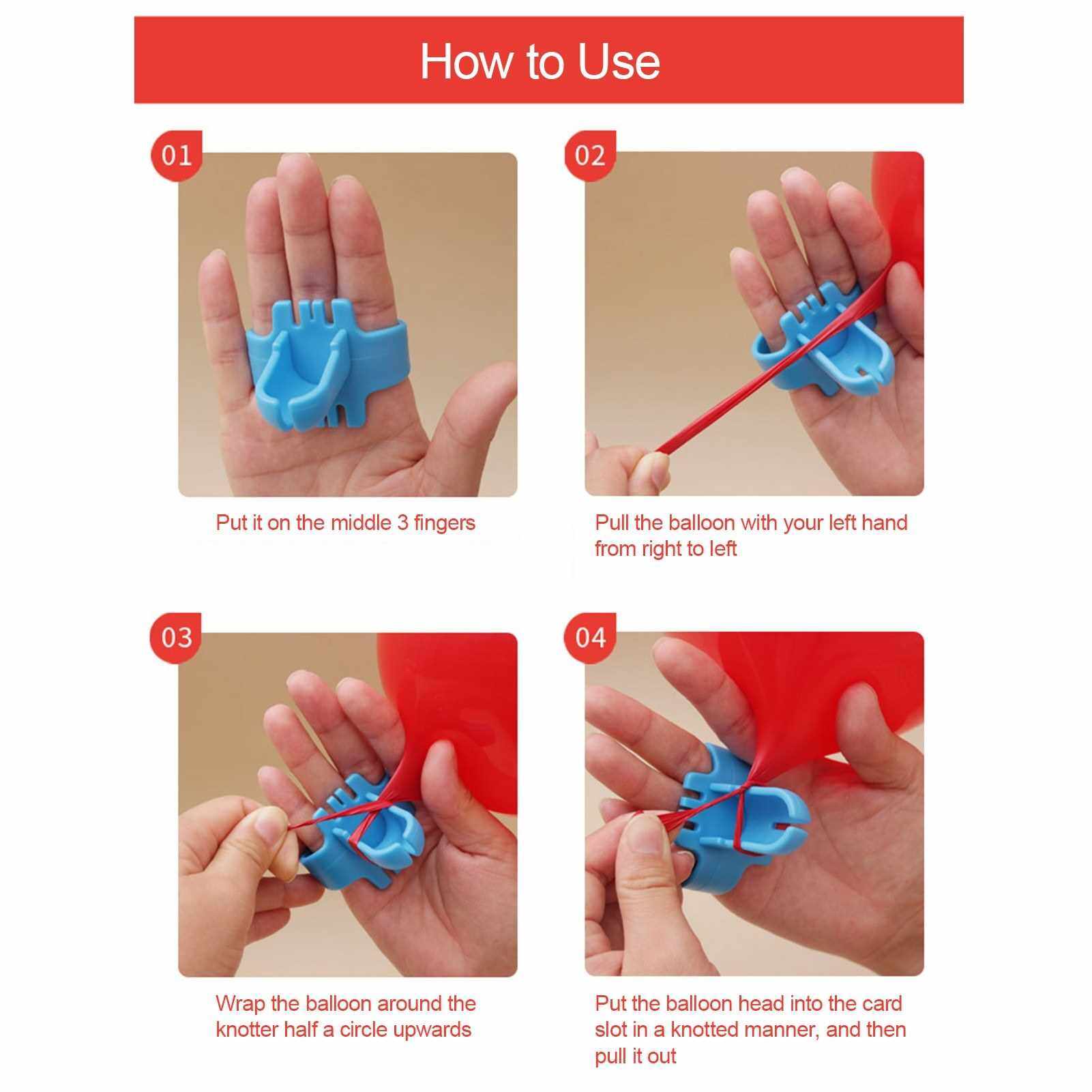 How to Use

01

Put it on the middle 3 fingers

02

Pull the balloon with your left hand from right to left

03

Wrap the balloon around the knotter half a circle upwards

04

Put the balloon head into the card slot in a knotted manner, and then pull it out