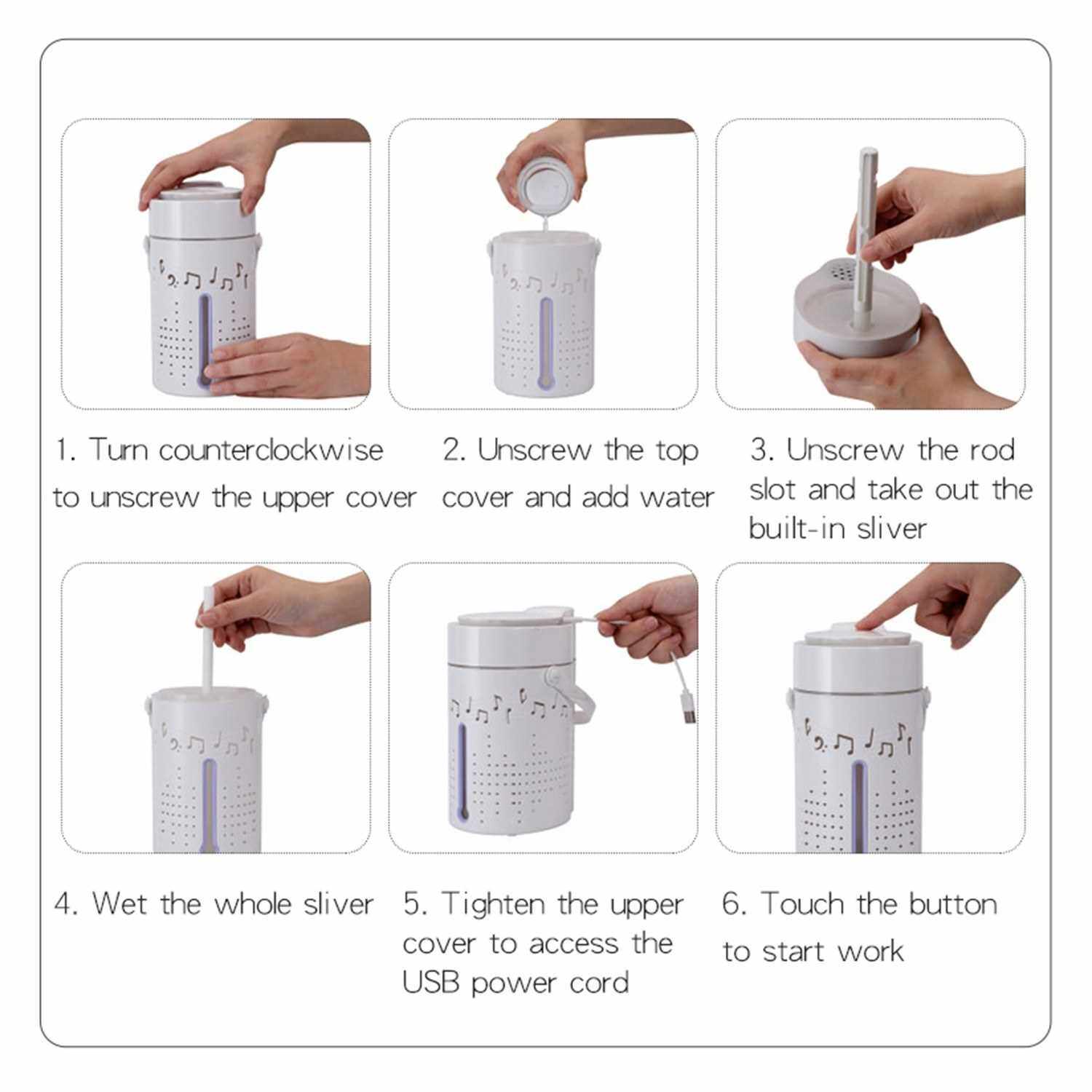 1. Turn counterclockwise to unscrew the upper cover

2. Unscrew the top cover and add water

3. Unscrew the rod slot and take out the built-in sliver

4. Wet the whole sliver

5. Tighten the upper cover to access the USB power cord

6. Touch the button to start work