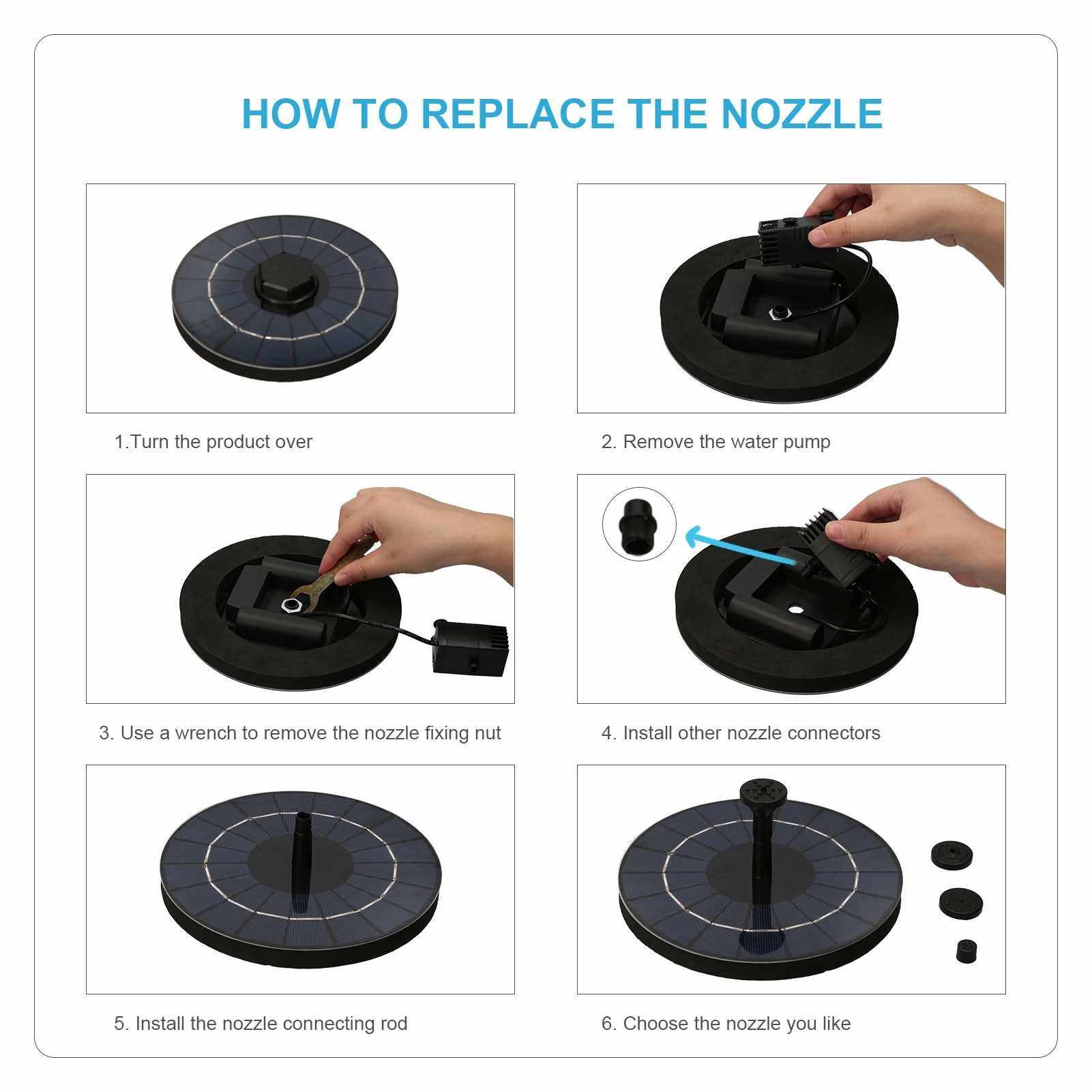 HOW TO REPLACE THE NOZZLE

1.Turn the product over

2. Remove the water pump

3. Use a wrench to remove the nozzle fixing nut

4. Install other nozzle connectors

5. Install the nozzle connecting rod

6. Choose the nozzle you like