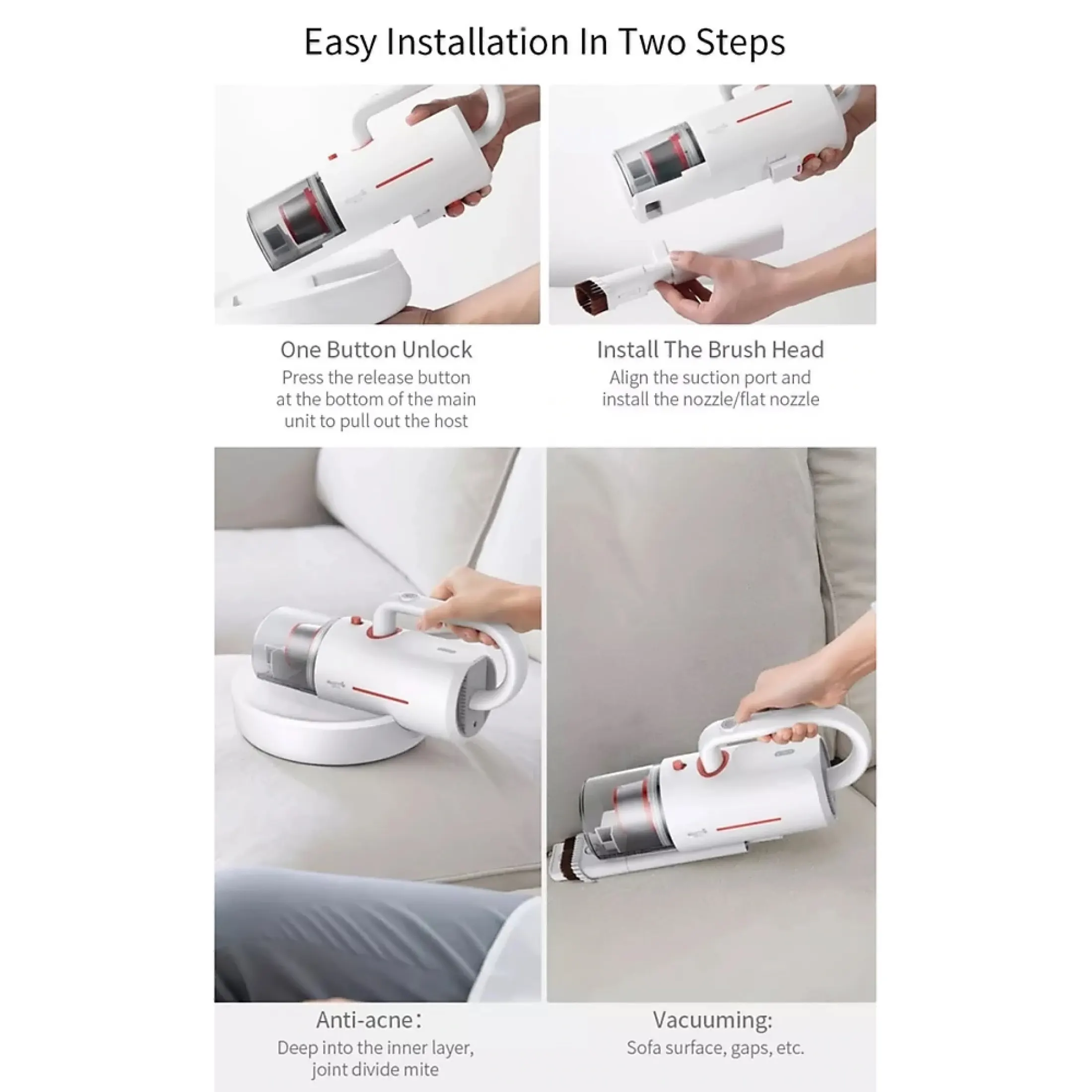 Easy Installation In Two Steps

One Button Unlock
Press the release button at the bottom of the main unit to pull out the host

Install The Brush Head
Align the suction port and install the nozzle/flat nozzle

Anti-acne：
Deep into the inner layer, joint divide mite

Vacuuming:
Sofa surface, gaps, etc.