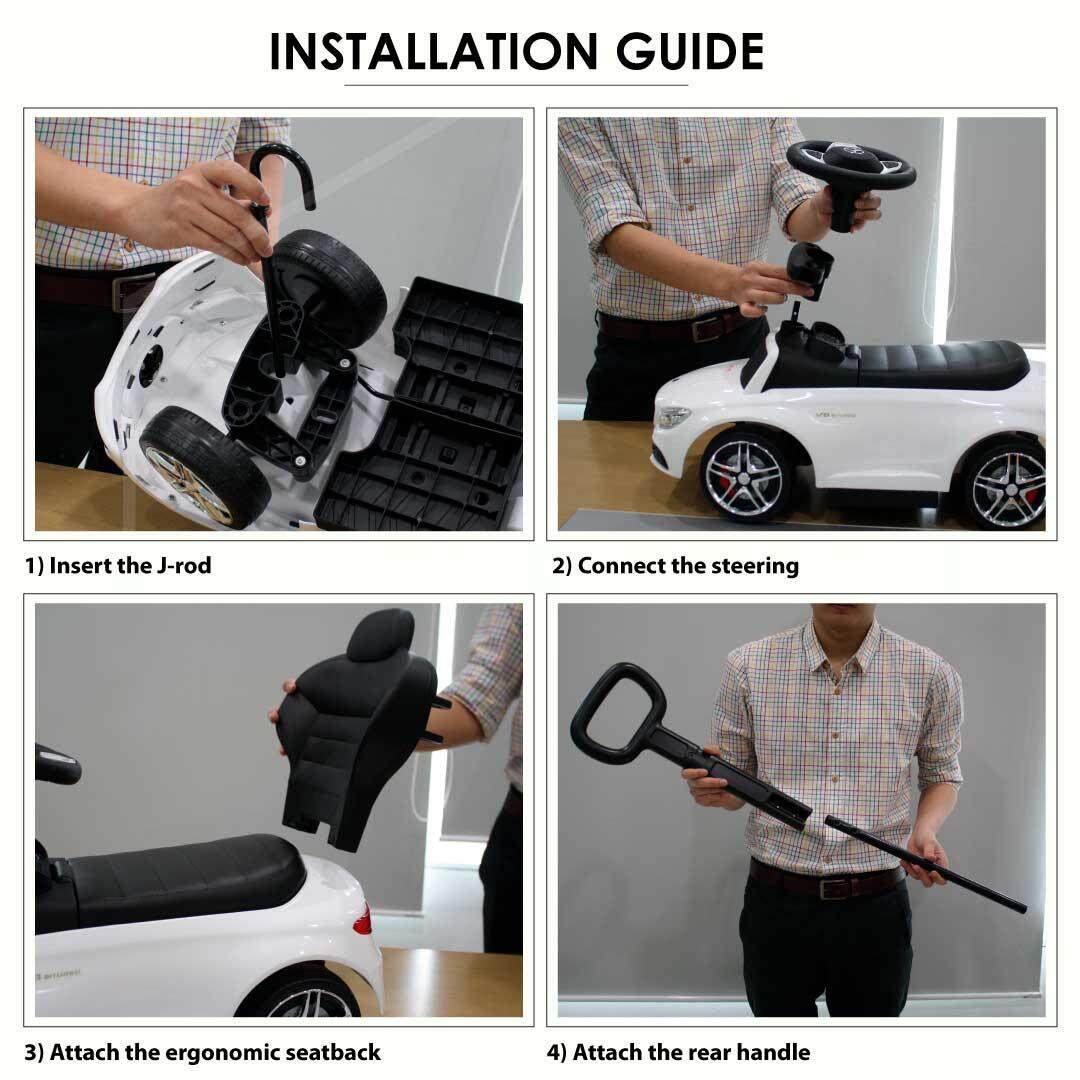 INSTALLATION GUIDE

1) Insert the J-rod

2) Connect the steering

3) Attach the ergonomic seatback

4) Attach the rear handle