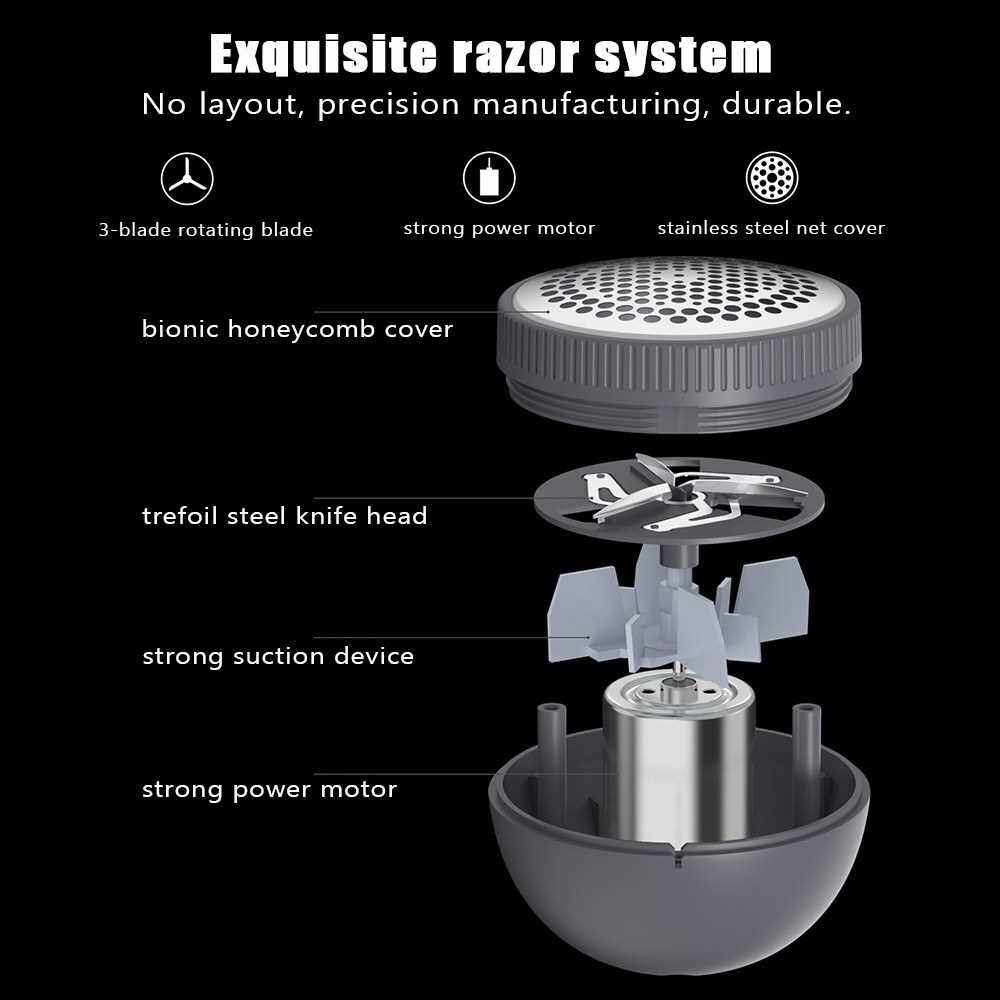 Exquisite razor system
No layout, precision manufacturing, durable.

3-blade rotating blade
strong power motor
stainless steel net cover

bionic honeycomb cover

trefoil steel knife head

strong suction device

strong power motor