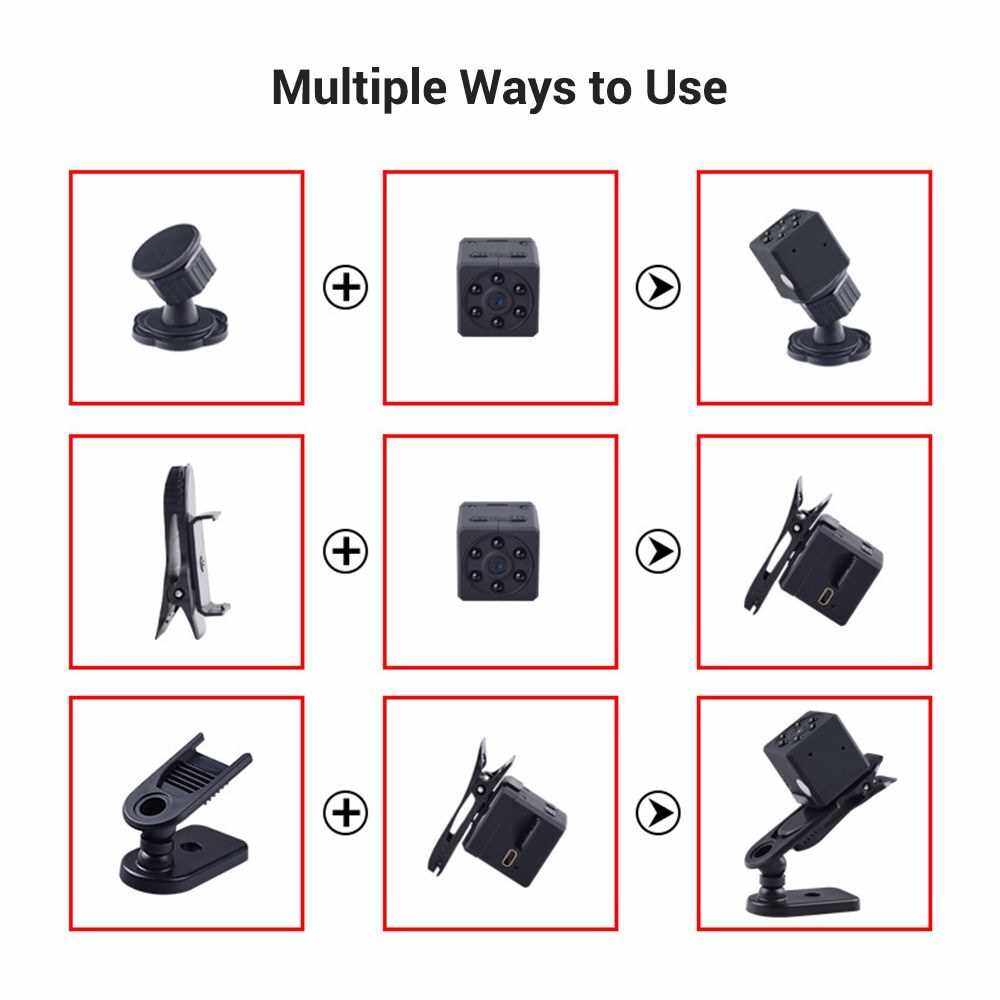 Multiple Ways to Use