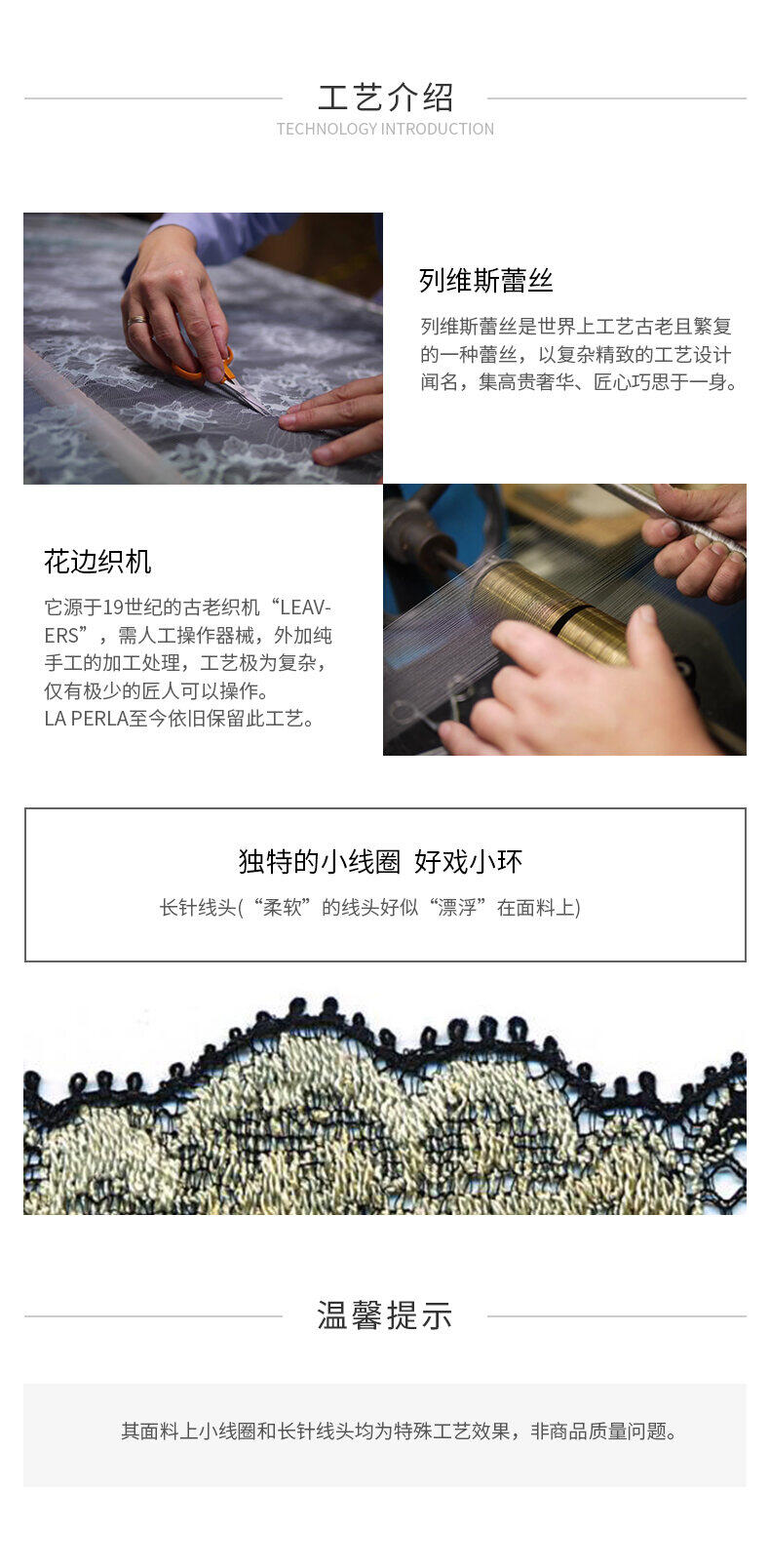 工艺介绍
TECHNOLOGY INTRODUCTION

列维斯蕾丝
列维斯蕾丝是世界上工艺古老且繁复的一种蕾丝，以复杂精致的工艺设计闻名，集高贵奢华、匠心巧思于一身。

花边织机
它源于19世纪的古老织机“LEAVERS”，需人工操作器械，外加纯手工的加工处理，工艺极为复杂，仅有极少的匠人可以操作。
LA PERLA至今依旧保留此工艺。

独特的小线圈 好戏小环
长针线头(“柔软”的线头好似“漂浮”在面料上)

温馨提示

其面料上小线圈和长针线头均为特殊工艺效果，非商品质量问题。