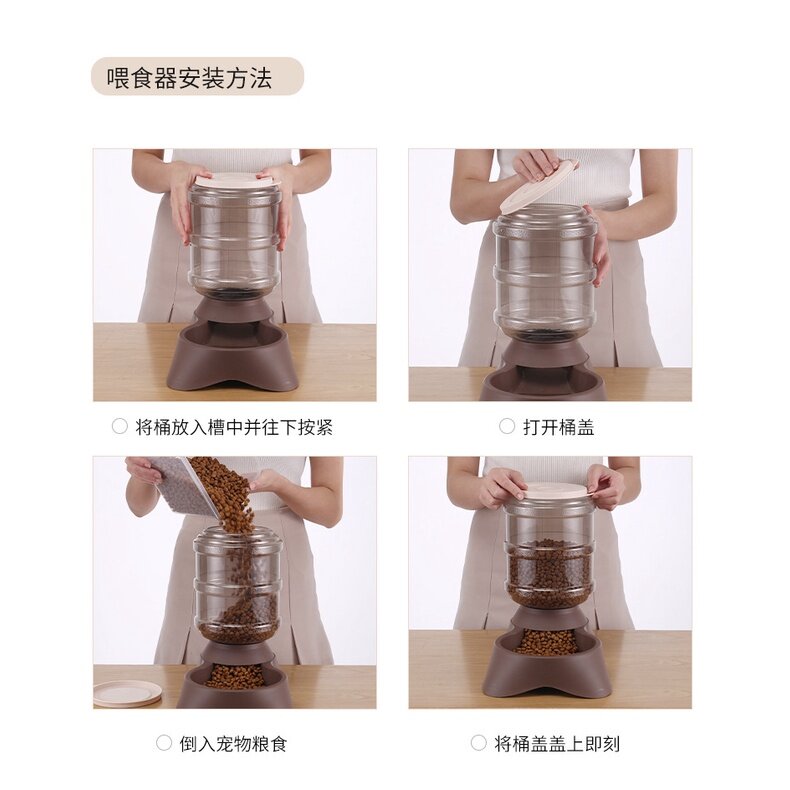 喂食器安装方法

将桶放入槽中并往下按紧

打开桶盖

倒入宠物粮食

将桶盖盖上即刻