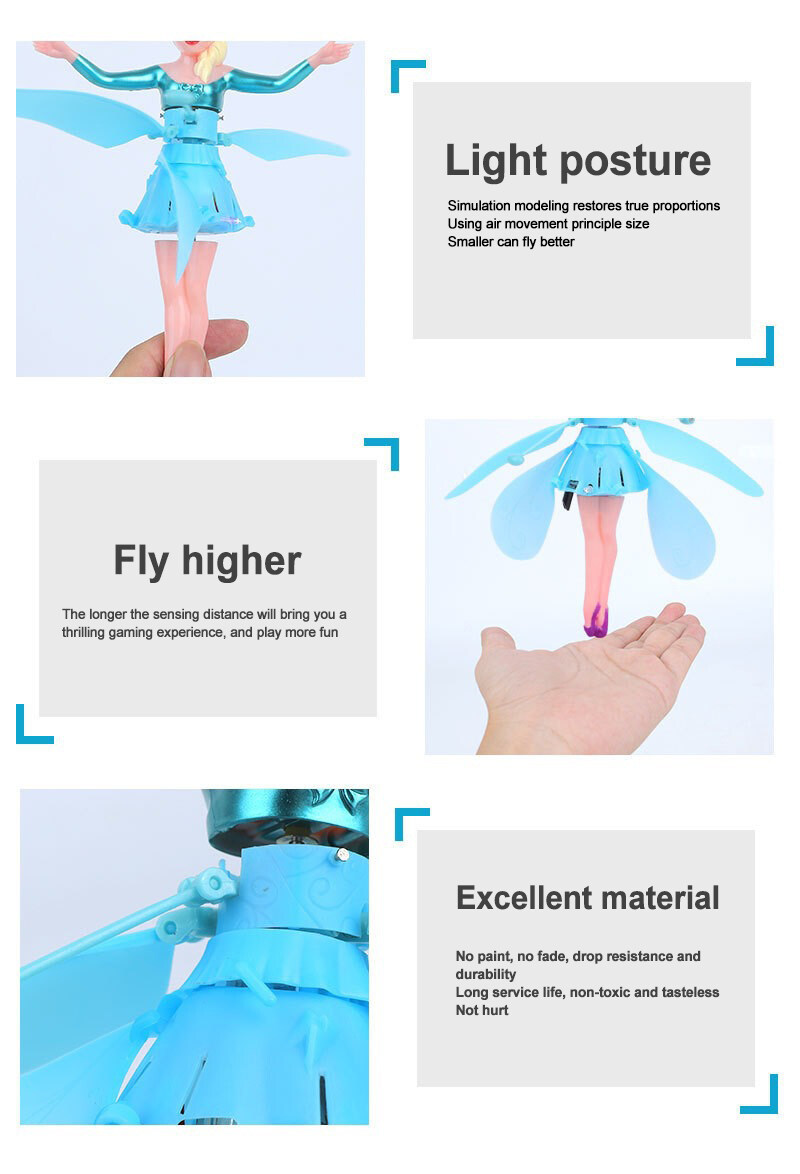 Light posture

Simulation modeling restores true proportions
Using air movement principle size
Smaller can fly better

Fly higher

The longer the sensing distance will bring you a thrilling gaming experience, and play more fun

Excellent material

No paint, no fade, drop resistance and durability
Long service life, non-toxic and tasteless
Not hurt