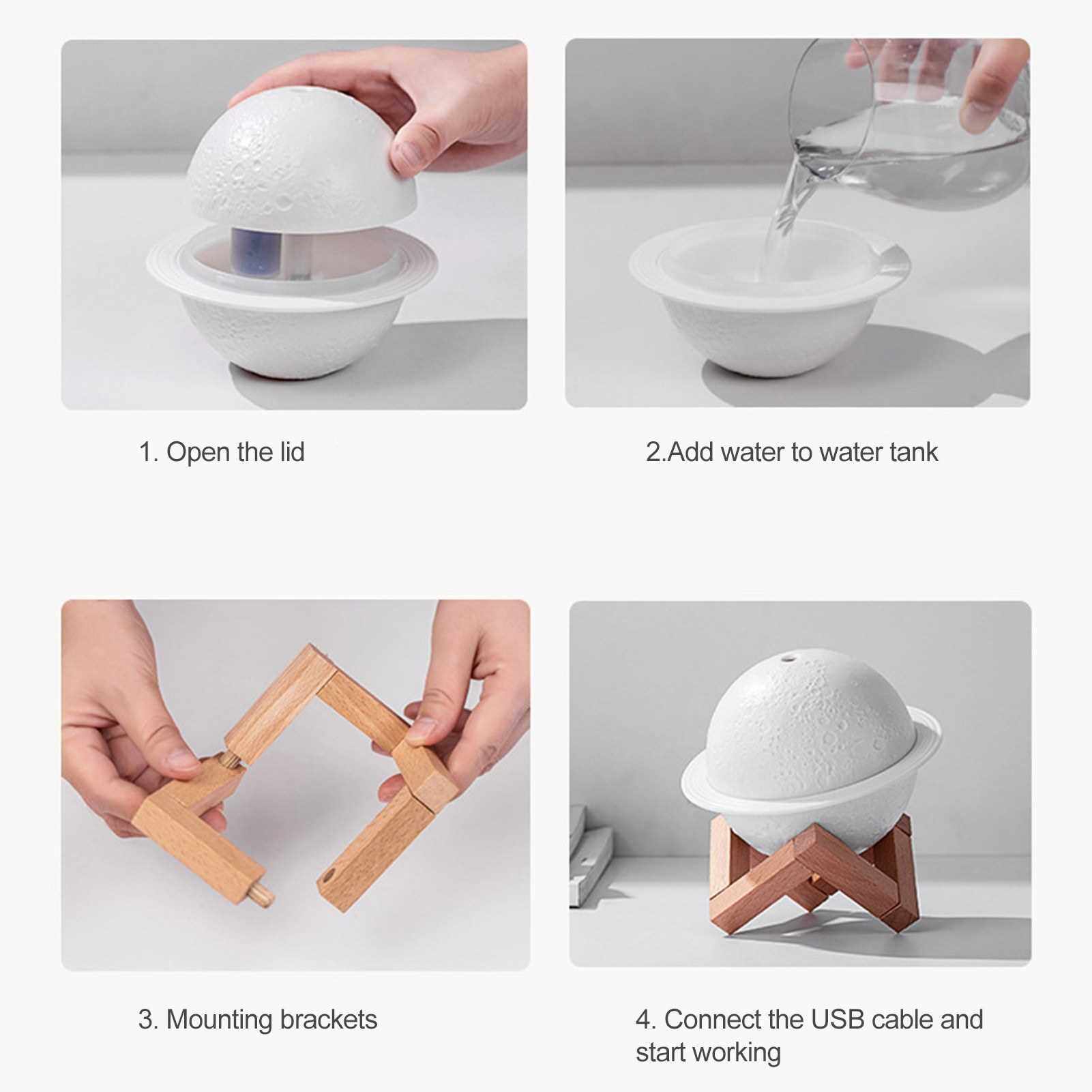 1. Open the lid

2.Add water to water tank

3. Mounting brackets

4. Connect the USB cable and start working