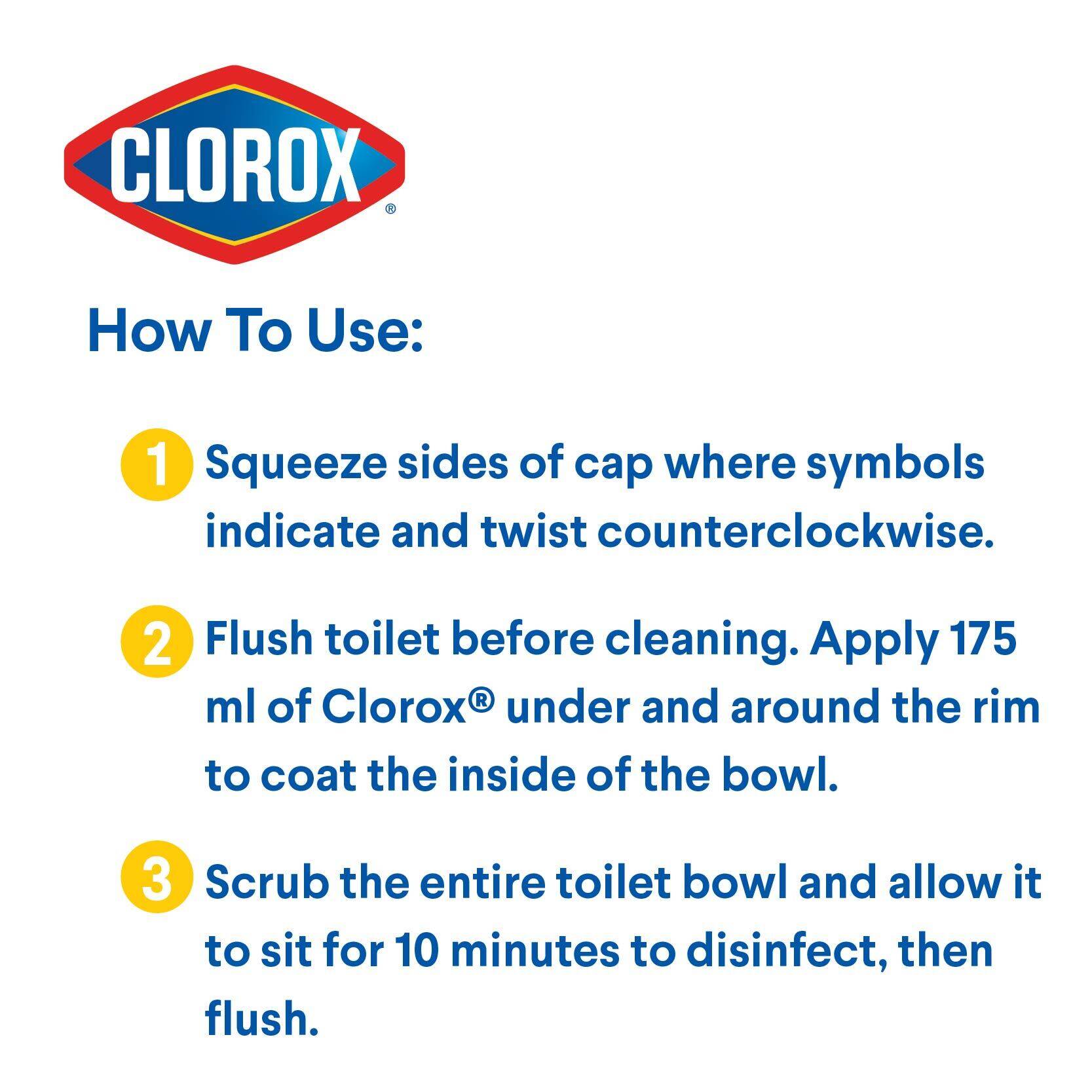 CLOROX®

How To Use:

1 Squeeze sides of cap where symbols indicate and twist counterclockwise.

2 Flush toilet before cleaning. Apply 175 ml of Clorox® under and around the rim to coat the inside of the bowl.

3 Scrub the entire toilet bowl and allow it to sit for 10 minutes to disinfect, then flush.