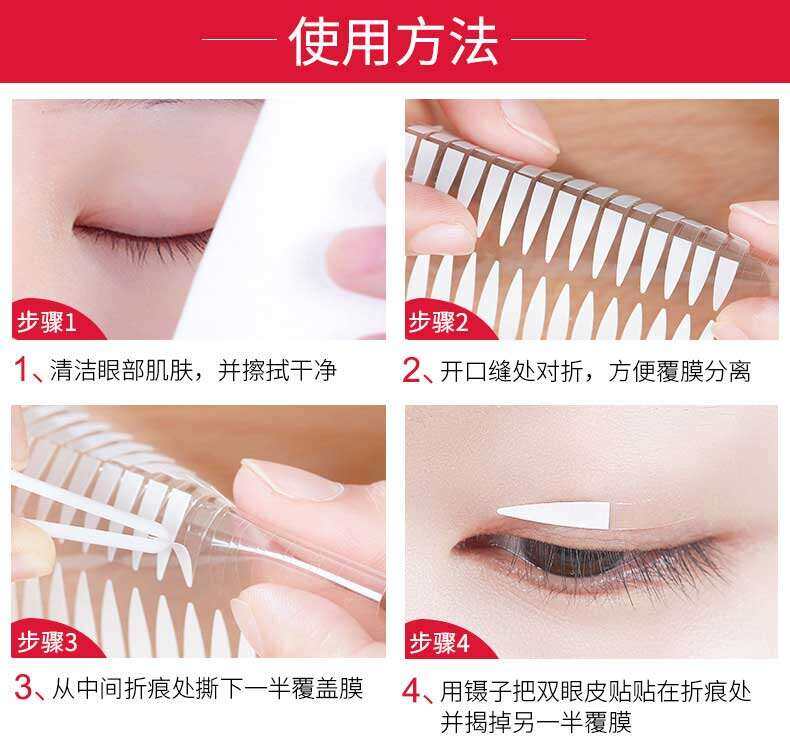 使用方法

步骤1

1、清洁眼部肌肤，并擦拭干净

步骤2

2、开口缝处对折，方便覆膜分离

步骤3

3、从中间折痕处撕下一半覆盖膜

步骤4

4、用镊子把双眼皮贴贴在折痕处并揭掉另一半覆膜