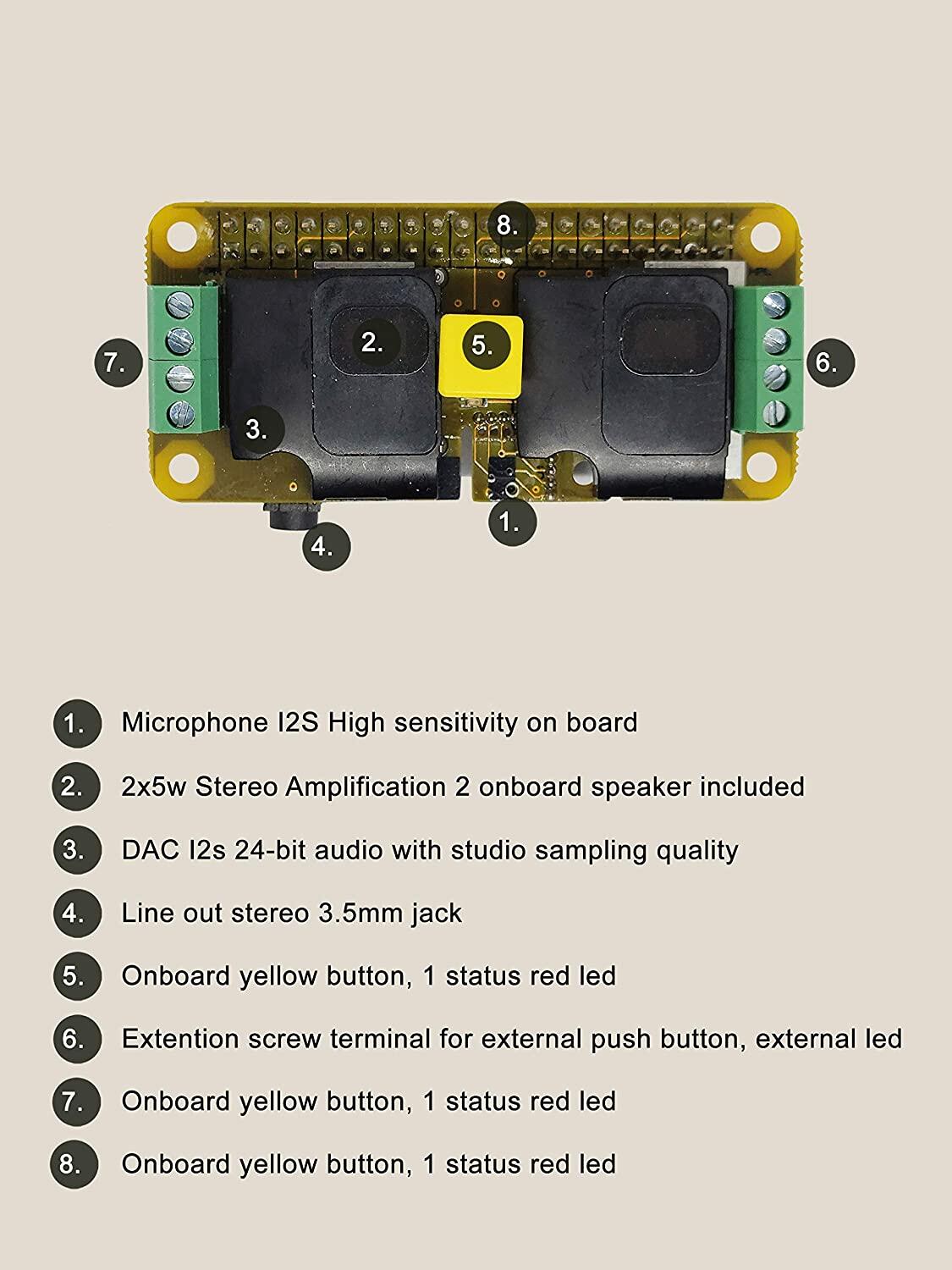 8.

2.

5.

7.

6.

3.

1.

4.

1. Microphone I2S High sensitivity on board

2. 2x5w Stereo Amplification 2 onboard speaker included

3. DAC I2s 24-bit audio with studio sampling quality

4. Line out stereo 3.5mm jack

5. Onboard yellow button, 1 status red led

6. Extention screw terminal for external push button, external led

7. Onboard yellow button, 1 status red led

8. Onboard yellow button, 1 status red led