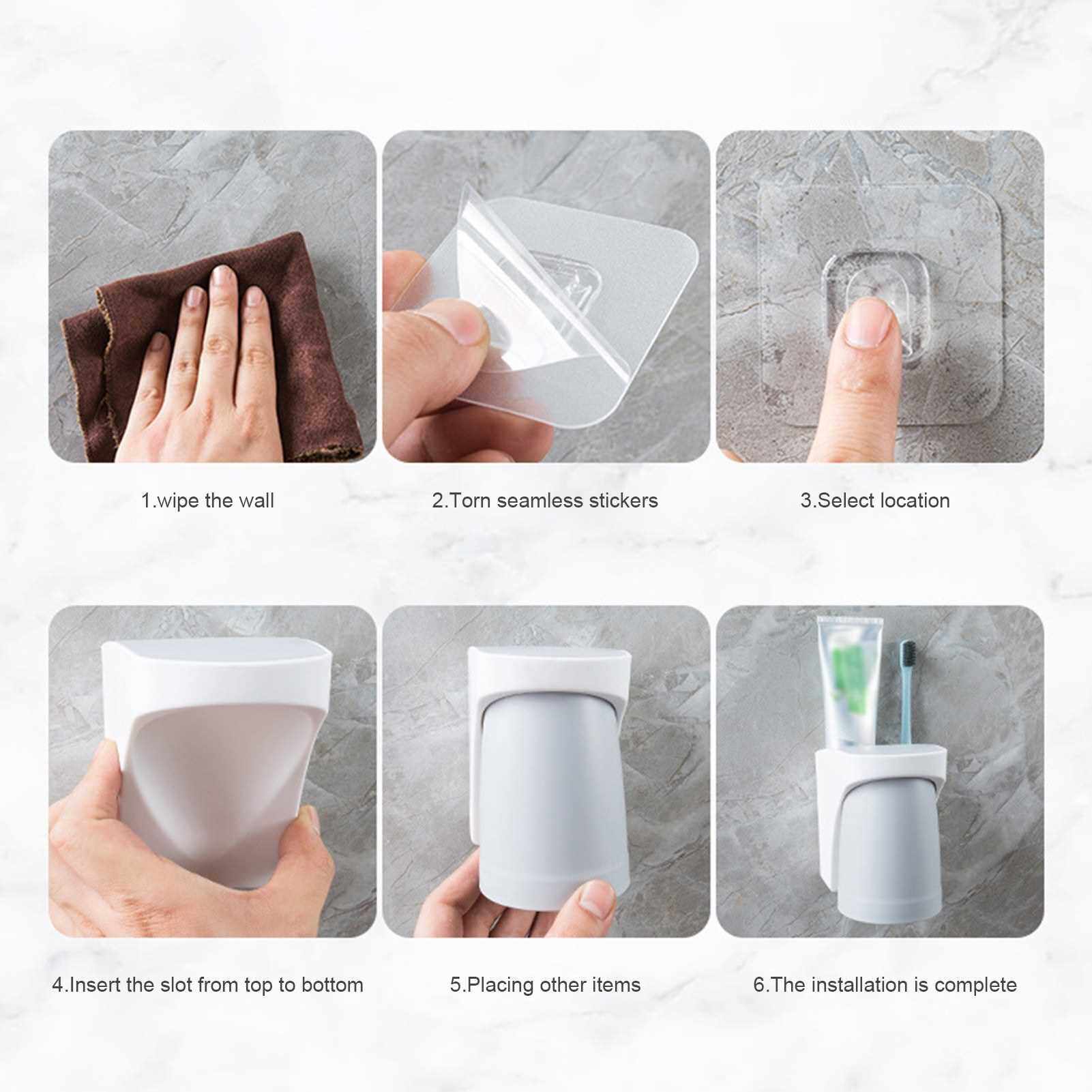 1.wipe the wall

2.Torn seamless stickers

3.Select location

4.Insert the slot from top to bottom

5.Placing other items

6.The installation is complete