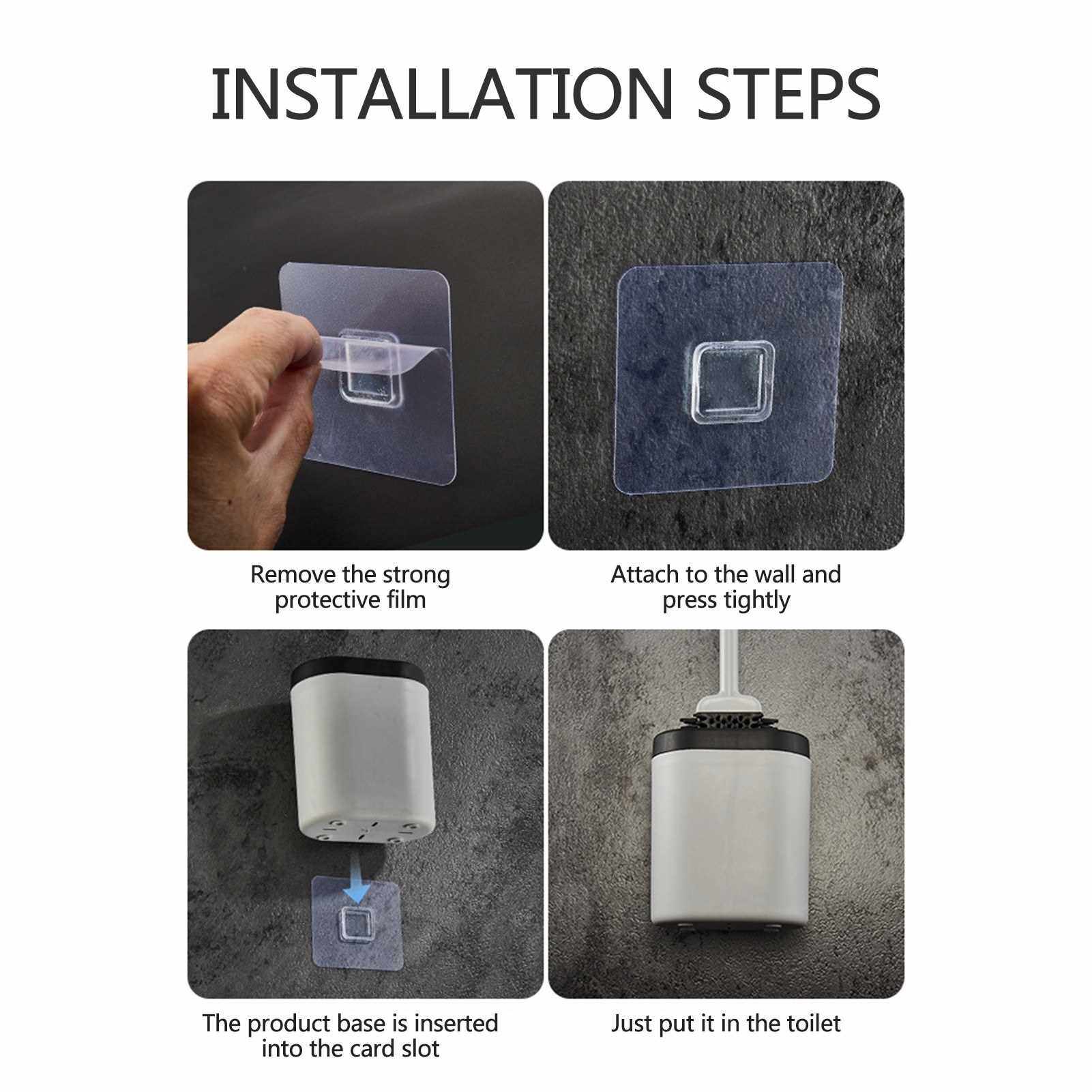 INSTALLATION STEPS

Remove the strong protective film

Attach to the wall and press tightly

The product base is inserted into the card slot

Just put it in the toilet