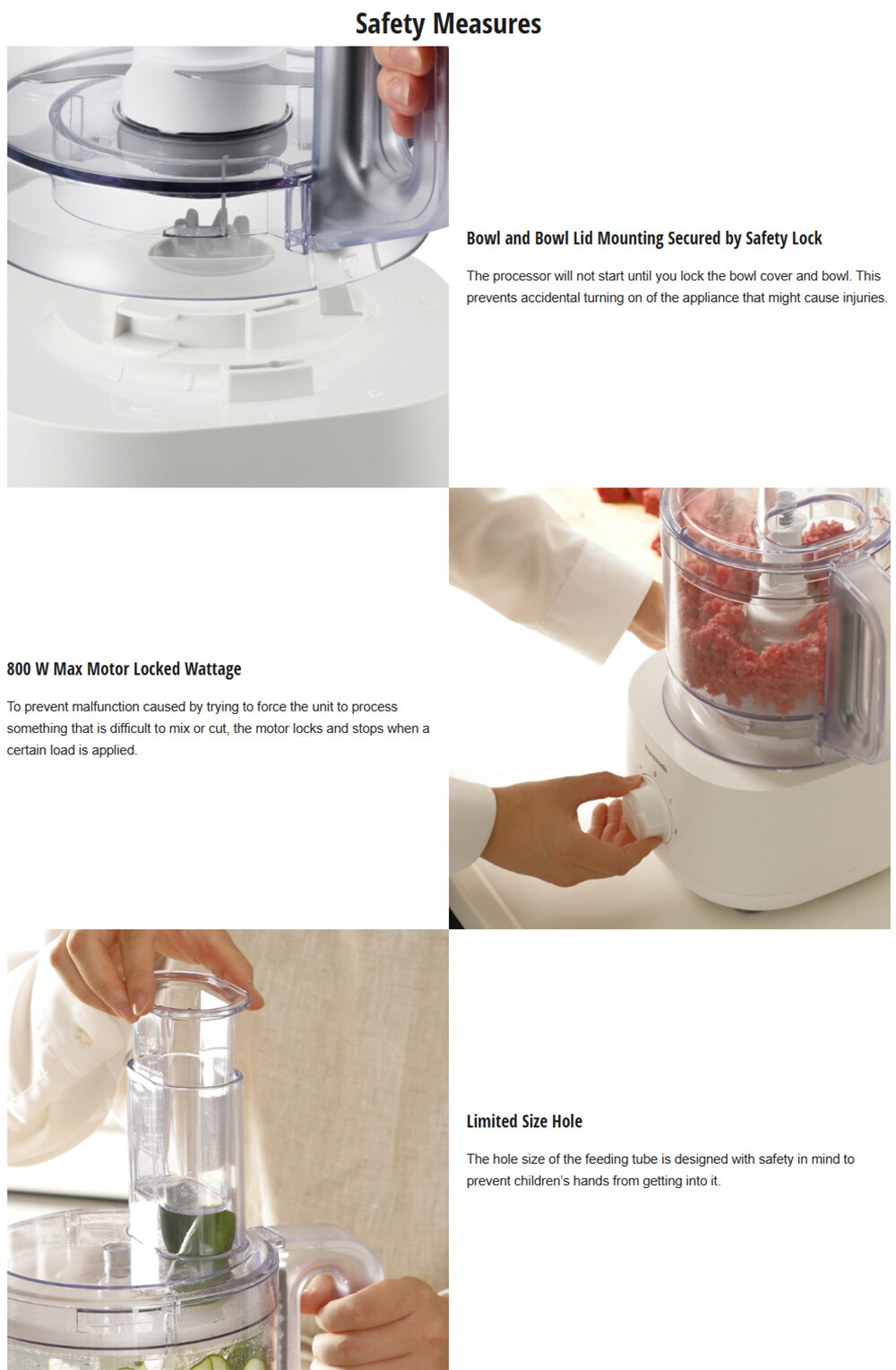 Safety Measures

Bowl and Bowl Lid Mounting Secured by Safety Lock

The processor will not start until you lock the bowl cover and bowl. This prevents accidental turning on of the appliance that might cause injuries.

800 W Max Motor Locked Wattage

To prevent malfunction caused by trying to force the unit to process something that is difficult to mix or cut, the motor locks and stops when a certain load is applied.

Limited Size Hole

The hole size of the feeding tube is designed with safety in mind to prevent children's hands from getting into it.