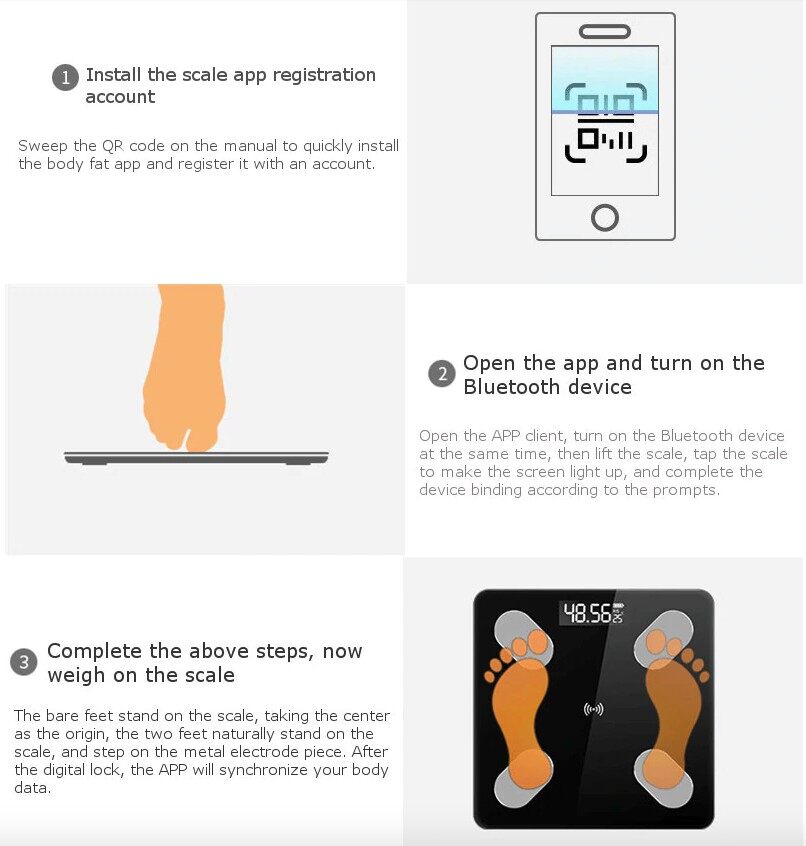 1 Install the scale app registration account

Sweep the QR code on the manual to quickly install the body fat app and register it with an account.

2 Open the app and turn on the Bluetooth device

Open the APP client, turn on the Bluetooth device at the same time, then lift the scale, tap the scale to make the screen light up, and complete the device binding according to the prompts.

3 Complete the above steps, now weigh on the scale

The bare feet stand on the scale, taking the center as the origin, the two feet naturally stand on the scale, and step on the metal electrode piece. After the digital lock, the APP will synchronize your body data.

48.56