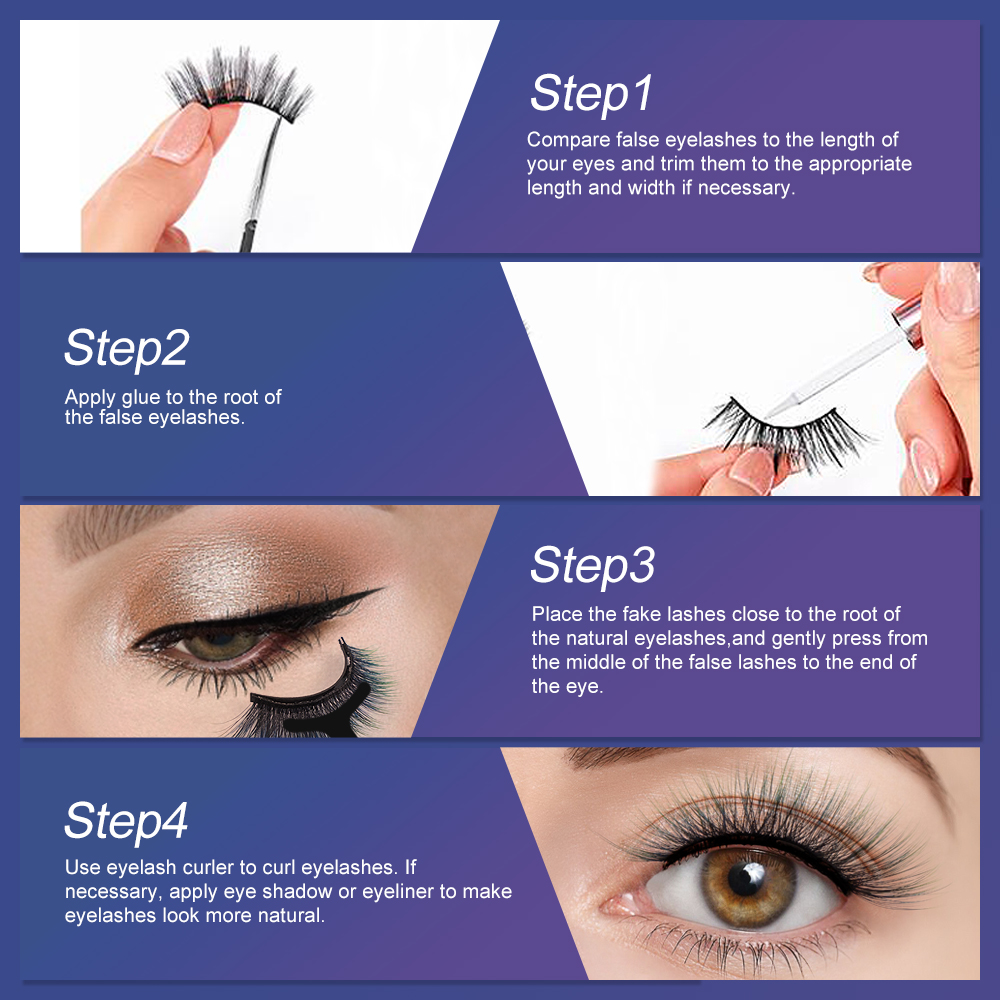 Step1
Compare false eyelashes to the length of your eyes and trim them to the appropriate length and width if necessary.

Step2
Apply glue to the root of the false eyelashes.

Step3
Place the fake lashes close to the root of the natural eyelashes,and gently press from the middle of the false lashes to the end of the eye.

Step4
Use eyelash curler to curl eyelashes. If necessary, apply eye shadow or eyeliner to make eyelashes look more natural.