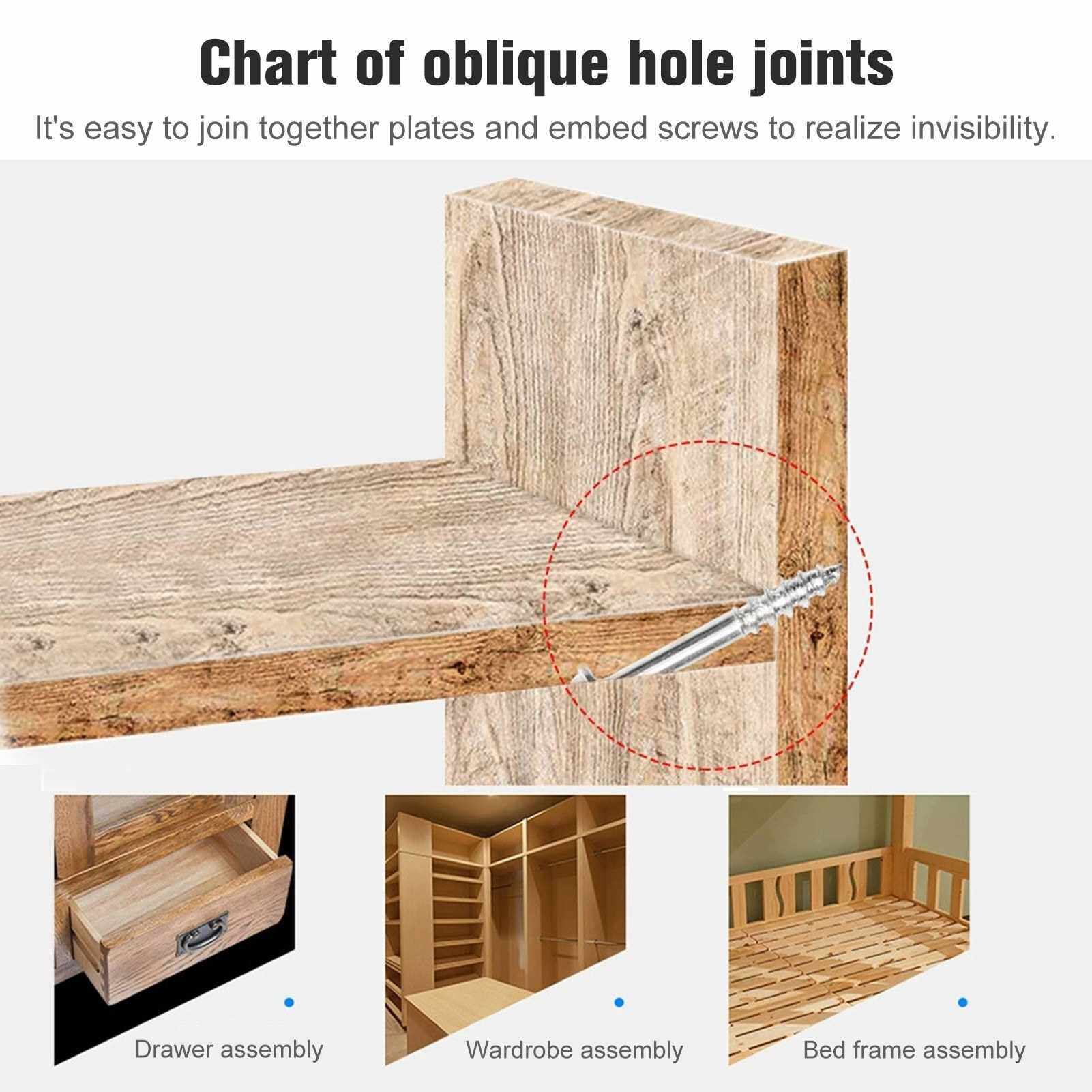 Chart of oblique hole joints

It's easy to join together plates and embed screws to realize invisibility.

Drawer assembly

Wardrobe assembly

Bed frame assembly