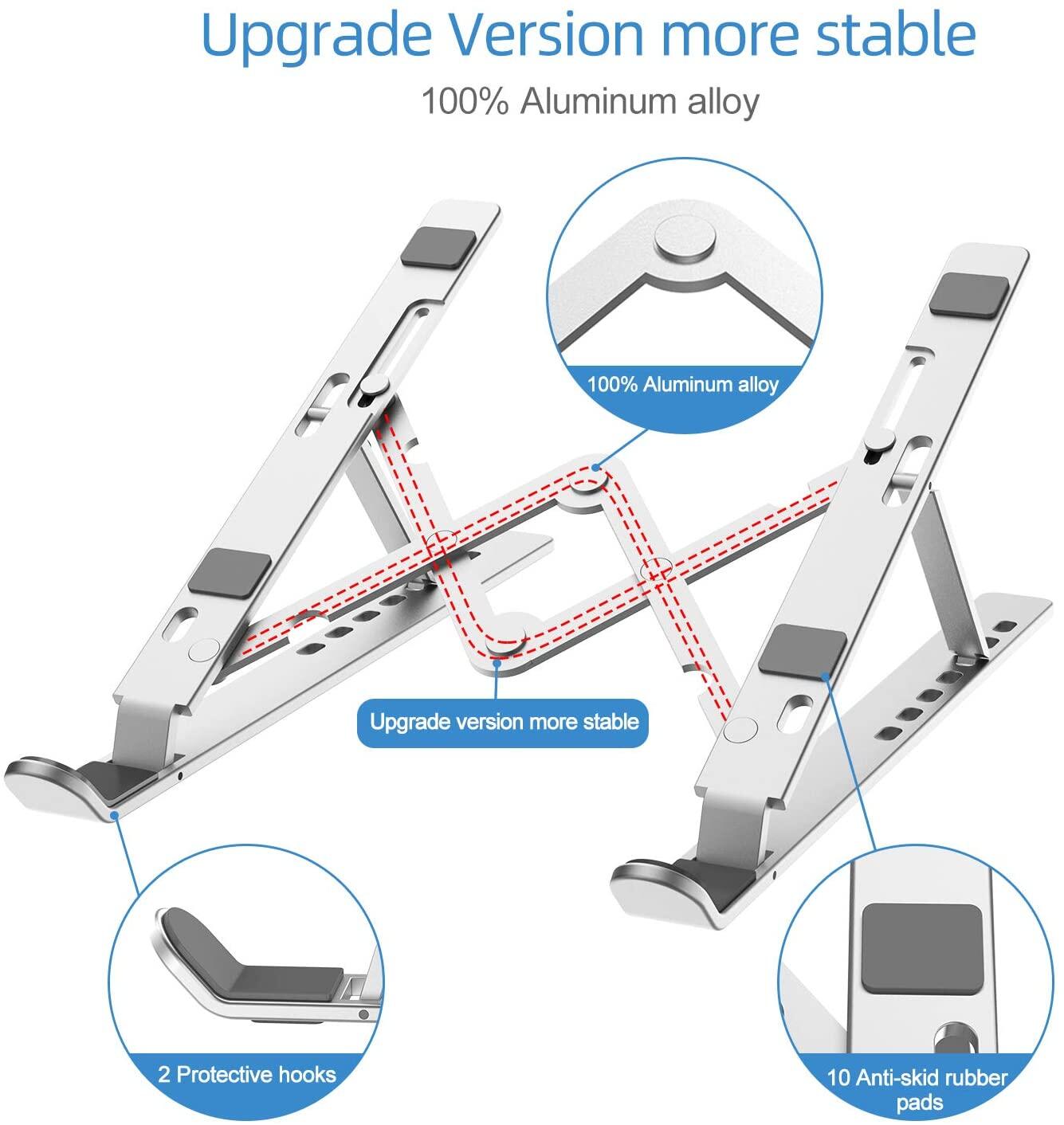 Upgrade Version more stable

100% Aluminum alloy

100% Aluminum alloy

Upgrade version more stable

2 Protective hooks

10 Anti-skid rubber pads