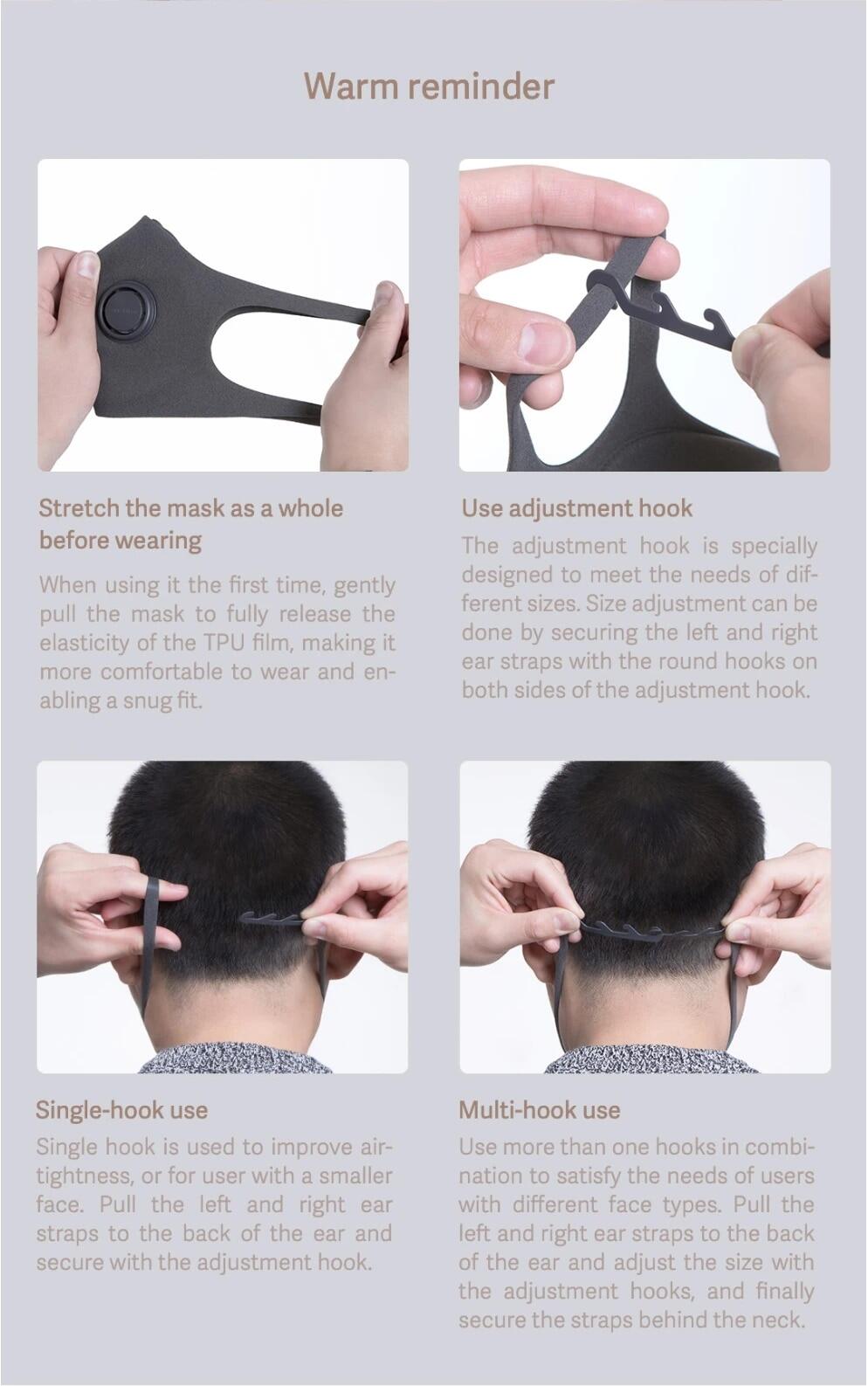 Warm reminder

Stretch the mask as a whole before wearing

When using it the first time, gently pull the mask to fully release the elasticity of the TPU film, making it more comfortable to wear and enabling a snug fit.

Use adjustment hook

The adjustment hook is specially designed to meet the needs of different sizes. Size adjustment can be done by securing the left and right ear straps with the round hooks on both sides of the adjustment hook.

Single-hook use

Single hook is used to improve airtightness, or for user with a smaller face. Pull the left and right ear straps to the back of the ear and secure with the adjustment hook.

Multi-hook use

Use more than one hooks in combination to satisfy the needs of users with different face types. Pull the left and right ear straps to the back of the ear and adjust the size with the adjustment hooks, and finally secure the straps behind the neck.