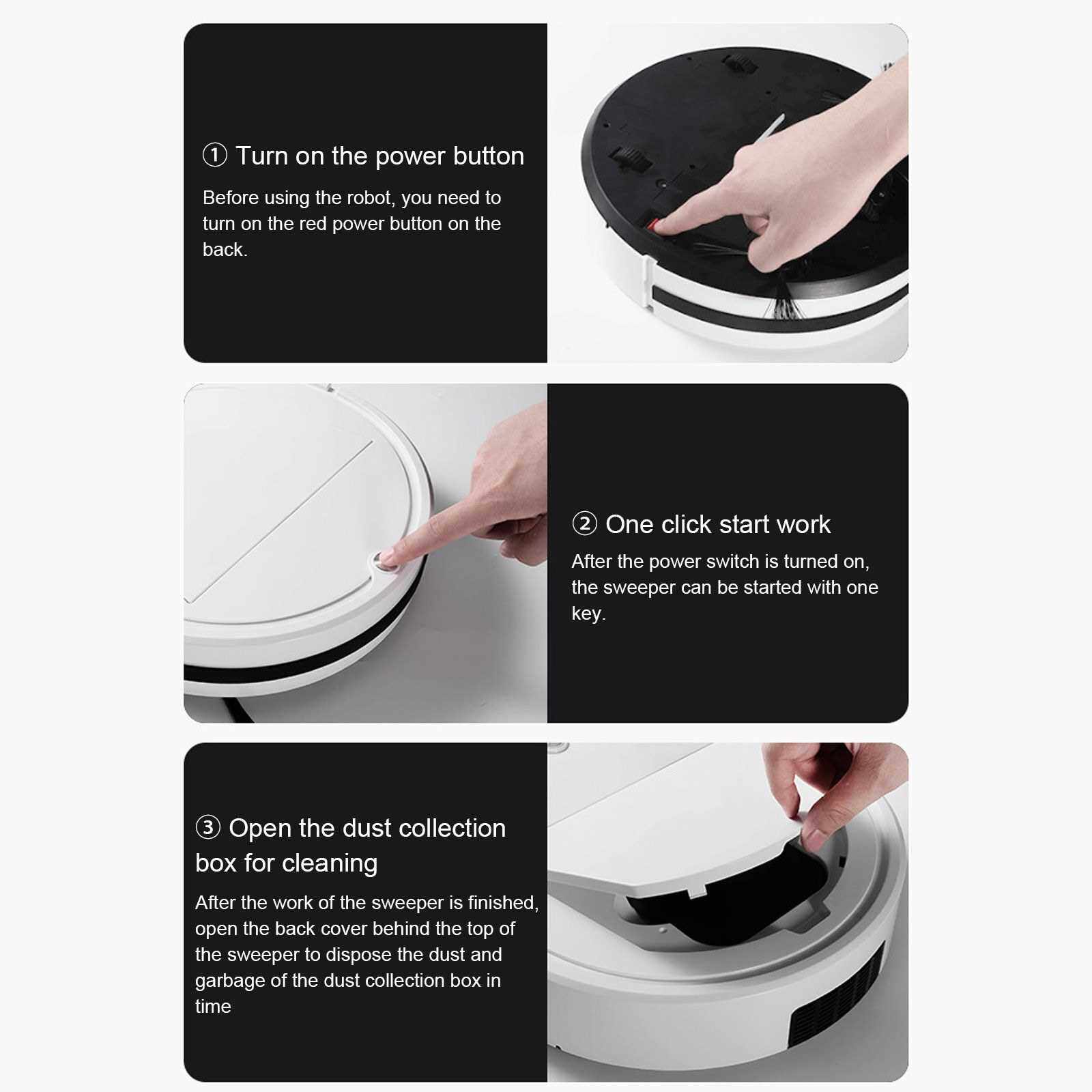 ① Turn on the power button

Before using the robot, you need to turn on the red power button on the back.

② One click start work

After the power switch is turned on, the sweeper can be started with one key.

③ Open the dust collection box for cleaning

After the work of the sweeper is finished, open the back cover behind the top of the sweeper to dispose the dust and garbage of the dust collection box in time