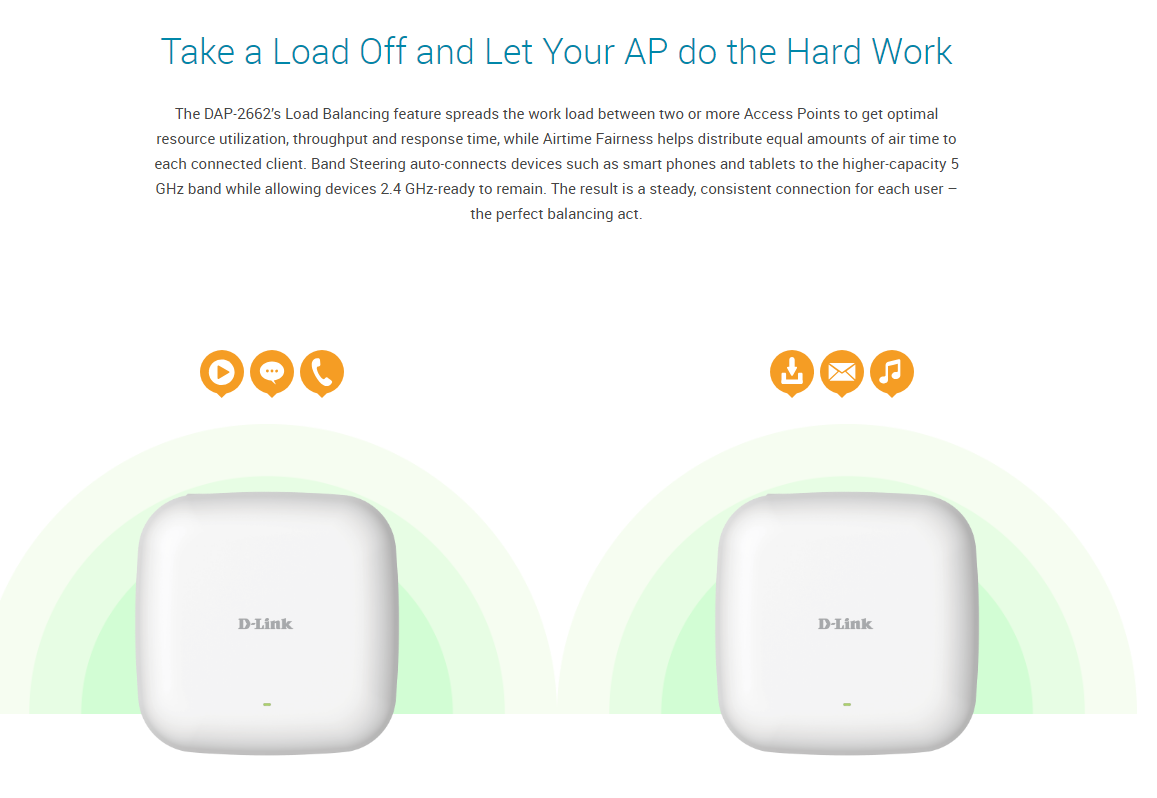 Take a Load Off and Let Your AP do the Hard Work

The DAP-2662's Load Balancing feature spreads the work load between two or more Access Points to get optimal resource utilization, throughput and response time, while Airtime Fairness helps distribute equal amounts of air time to each connected client. Band Steering auto-connects devices such as smart phones and tablets to the higher-capacity 5 GHz band while allowing devices 2.4 GHz-ready to remain. The result is a steady, consistent connection for each user – the perfect balancing act.

D-Link

D-Link