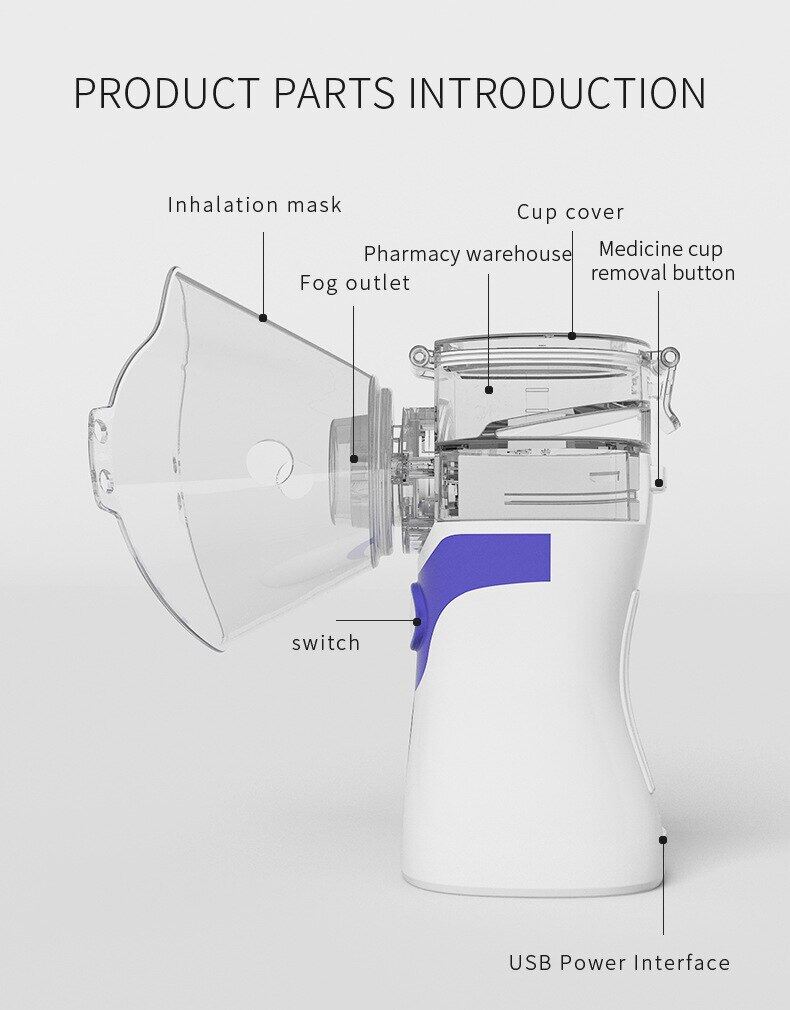 PRODUCT PARTS INTRODUCTION

Inhalation mask

Cup cover

Pharmacy warehouse

Medicine cup removal button

Fog outlet

switch

USB Power Interface