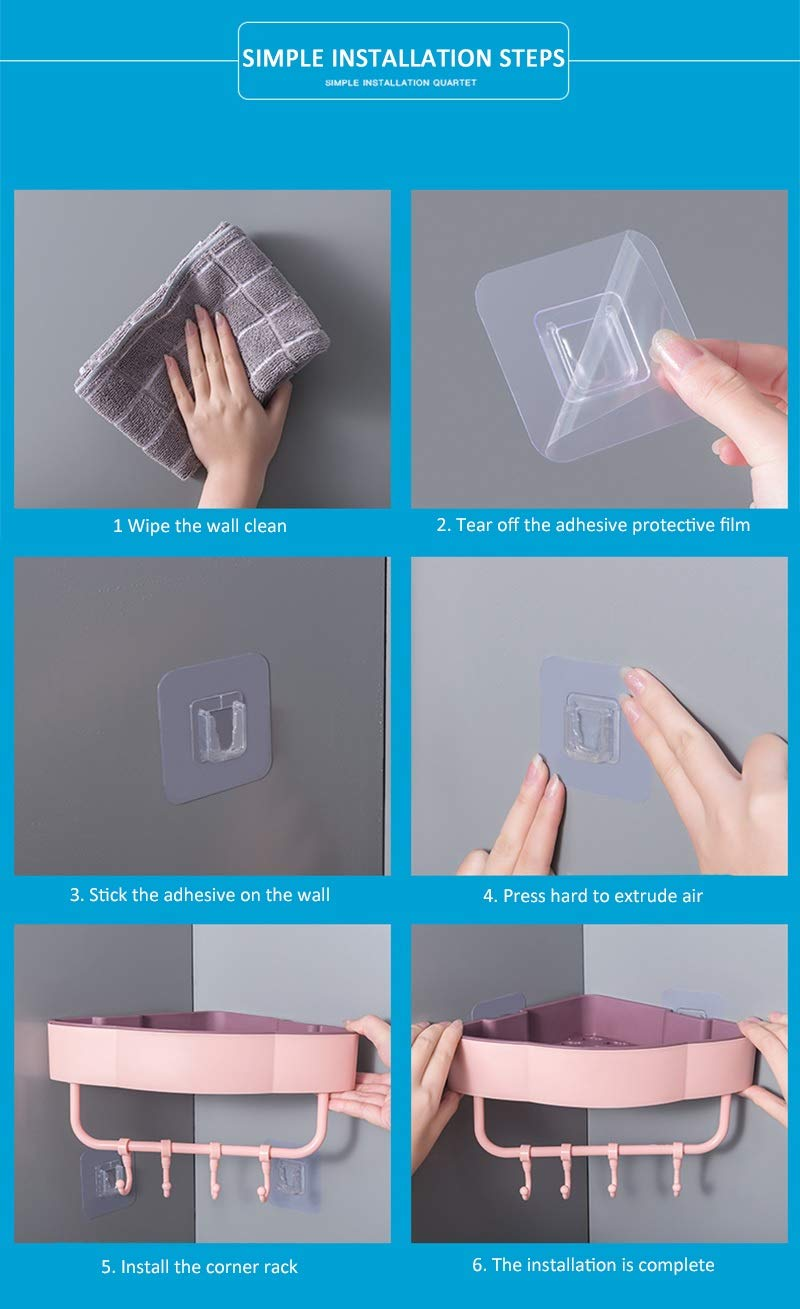 SIMPLE INSTALLATION STEPS
SIMPLE INSTALLATION QUARTET

1 Wipe the wall clean

2. Tear off the adhesive protective film

3. Stick the adhesive on the wall

4. Press hard to extrude air

5. Install the corner rack

6. The installation is complete