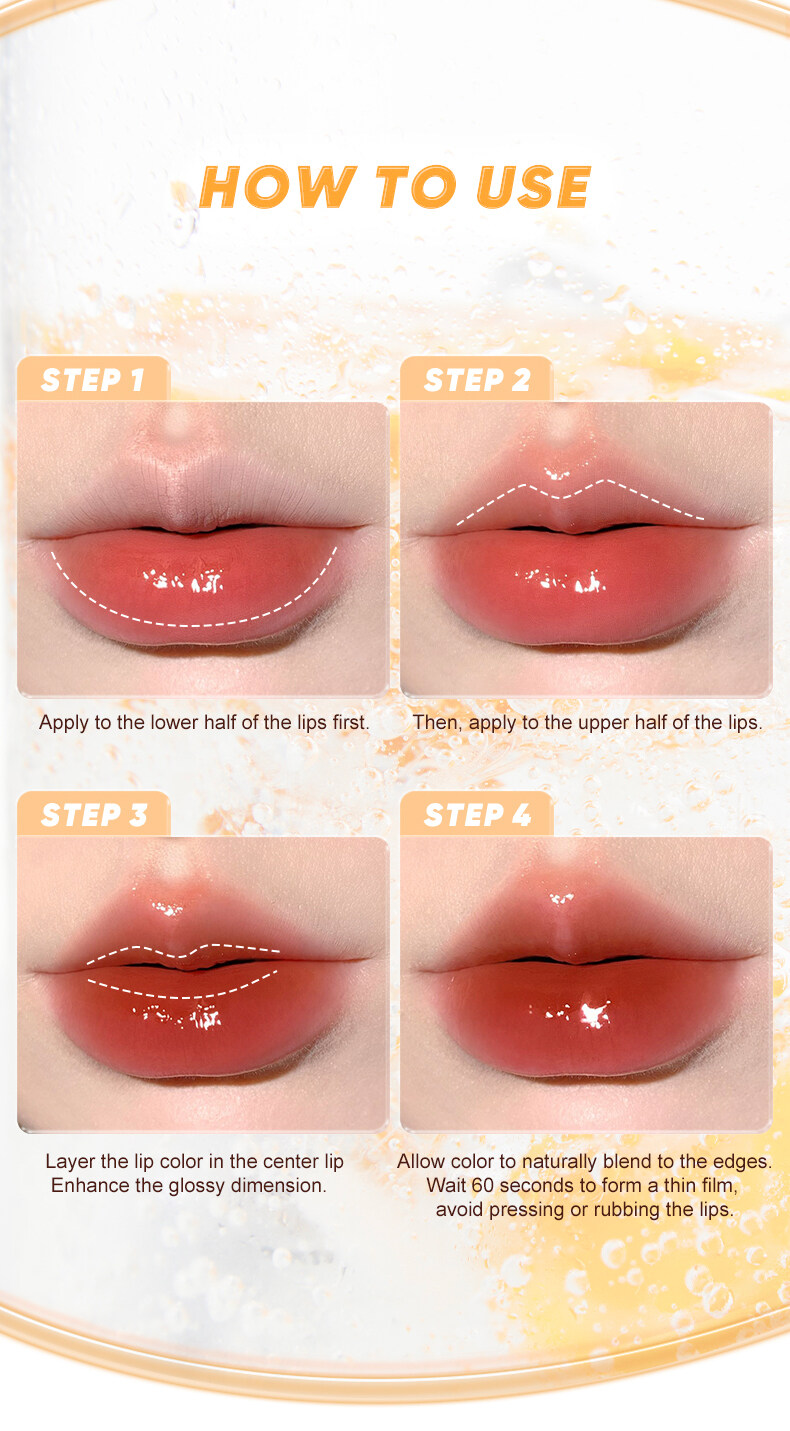 HOW TO USE

STEP 1

Apply to the lower half of the lips first.

STEP 2

Then, apply to the upper half of the lips.

STEP 3

Layer the lip color in the center lip
Enhance the glossy dimension.

STEP 4

Allow color to naturally blend to the edges.
Wait 60 seconds to form a thin film,
avoid pressing or rubbing the lips.