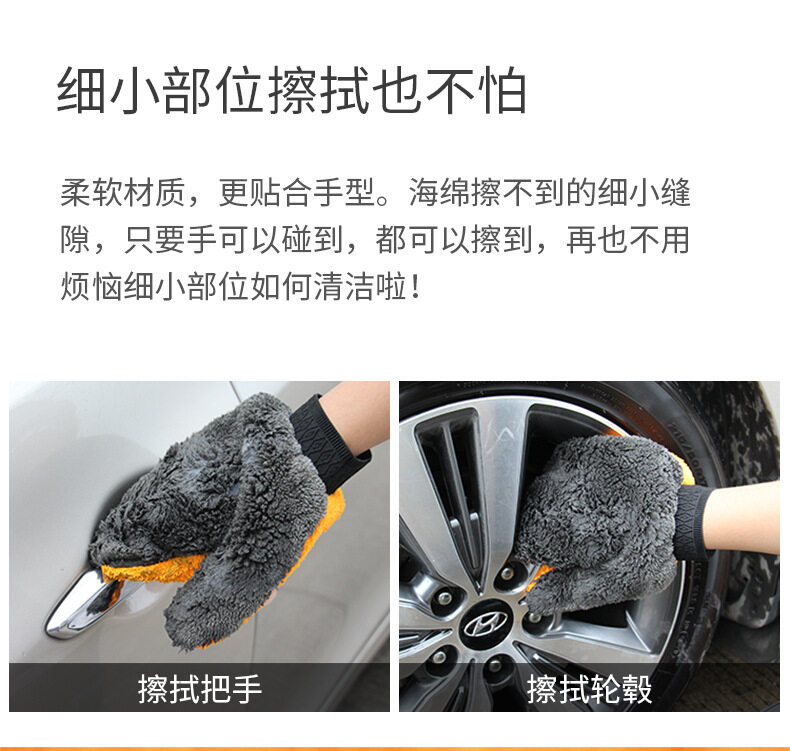 细小部位擦拭也不怕

柔软材质，更贴合手型。海绵擦不到的细小缝隙，只要手可以碰到，都可以擦到，再也不用烦恼细小部位如何清洁啦！

擦拭把手

擦拭轮毂