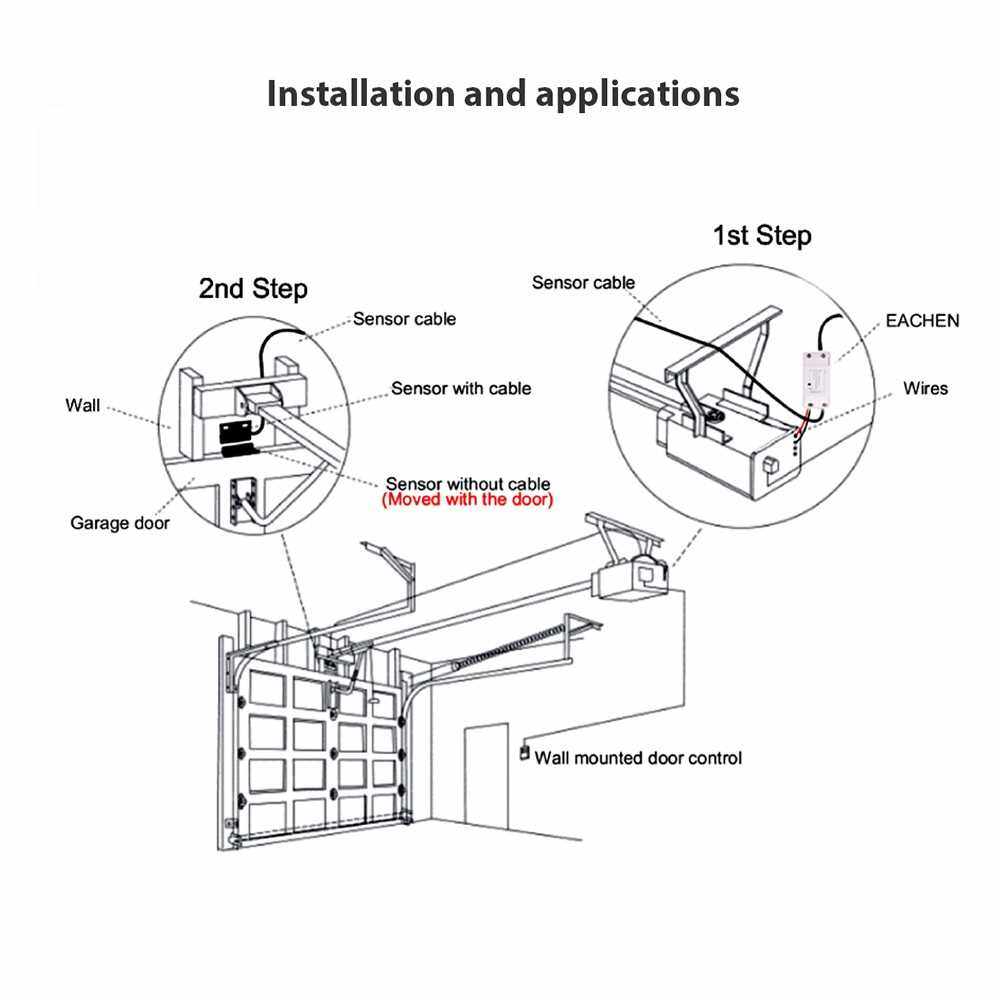 Installation and applications

2nd Step

Sensor cable

Sensor with cable

Wall

Sensor without cable
(Moved with the door)

Garage door

1st Step

Sensor cable

EACHEN

Wires

Wall mounted door control