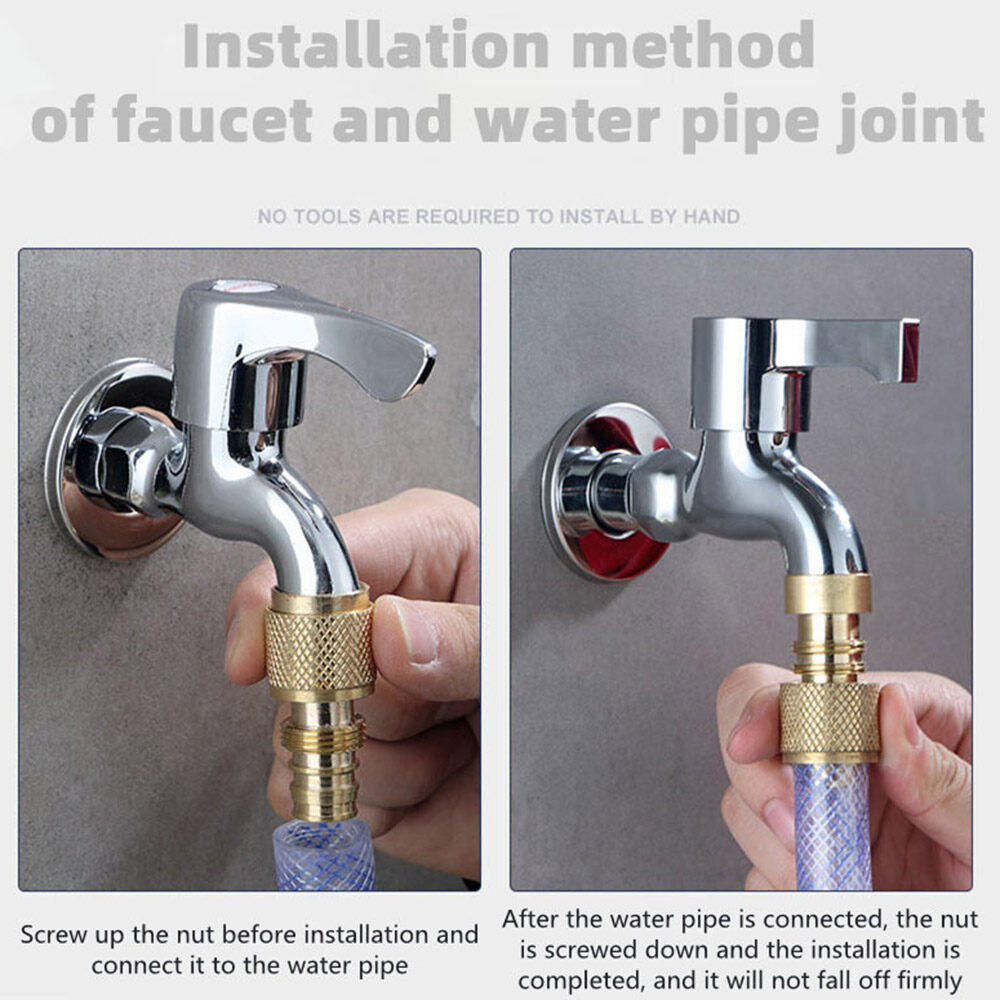 Installation method of faucet and water pipe joint

NO TOOLS ARE REQUIRED TO INSTALL BY HAND

Screw up the nut before installation and connect it to the water pipe

After the water pipe is connected, the nut is screwed down and the installation is completed, and it will not fall off firmly