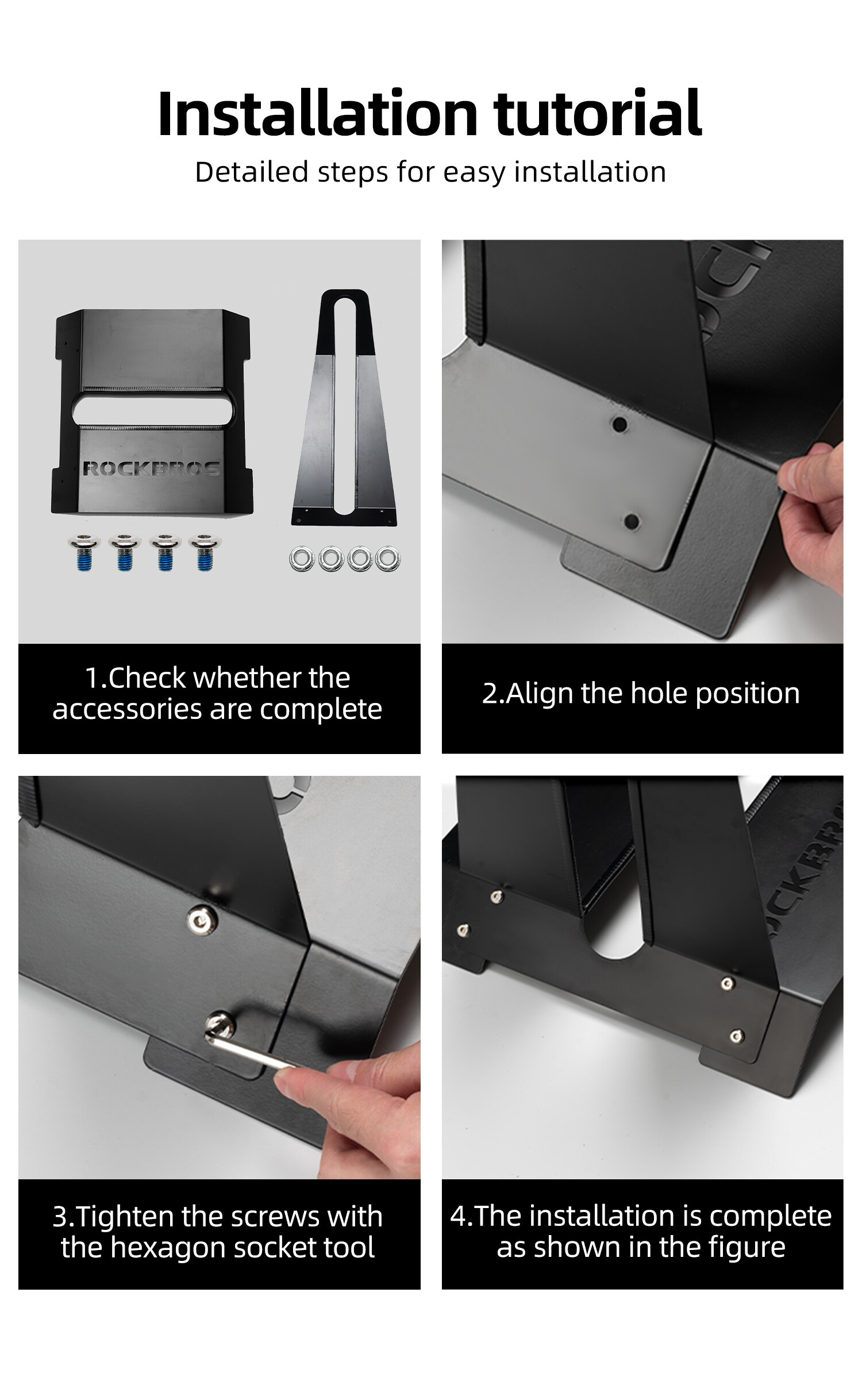 Installation tutorial

Detailed steps for easy installation

ROCKBROS

1.Check whether the accessories are complete

2.Align the hole position

3.Tighten the screws with the hexagon socket tool

4.The installation is complete as shown in the figure