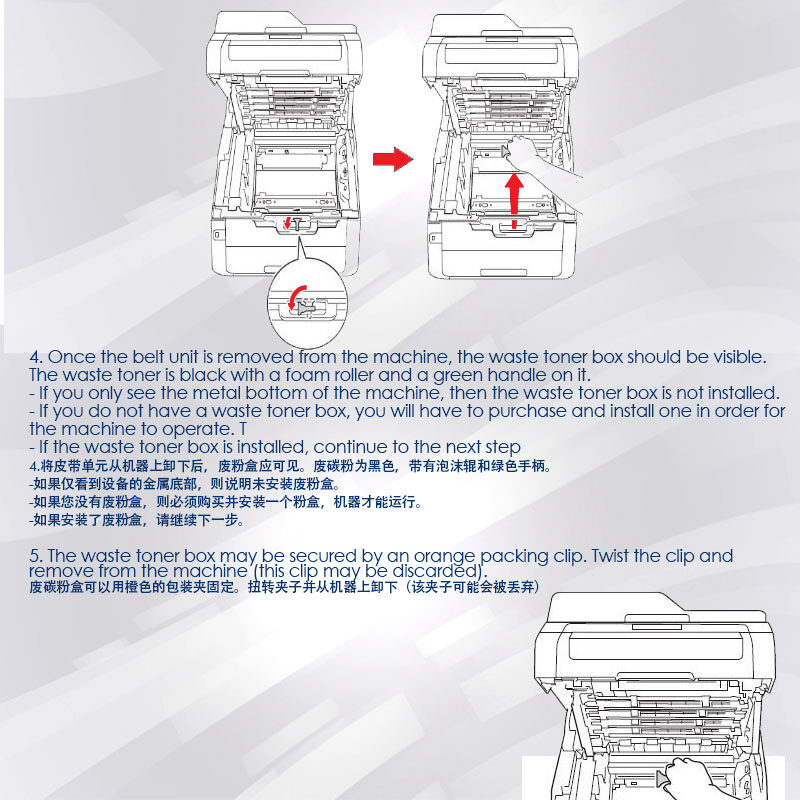 4. Once the belt unit is removed from the machine, the waste toner box should be visible. The waste toner is black with a foam roller and a green handle on it.
- If you only see the metal bottom of the machine, then the waste toner box is not installed.
- If you do not have a waste toner box, you will have to purchase and install one in order for the machine to operate. T
- If the waste toner box is installed, continue to the next step
4.将皮带单元从机器上卸下后，废粉盒应可见。废碳粉为黑色，带有泡沫辊和绿色手柄。
-如果仅看到设备的金属底部，则说明未安装废粉盒。
-如果您没有废粉盒，则必须购买并安装一个粉盒，机器才能运行。
-如果安装了废粉盒，请继续下一步。

5. The waste toner box may be secured by an orange packing clip. Twist the clip and remove from the machine (this clip may be discarded).
废碳粉盒可以用橙色的包装夹固定。扭转夹子并从机器上卸下（该夹子可能会被丢弃）