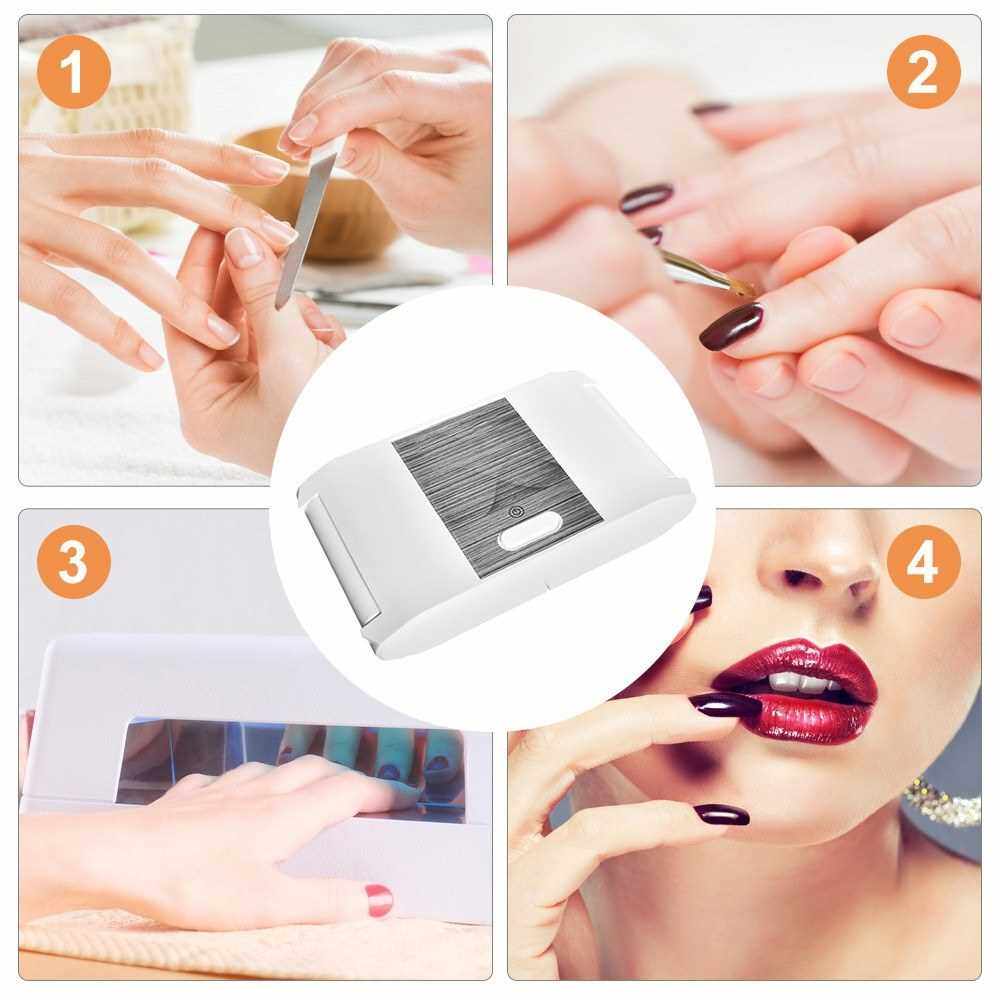 1

2

3

4