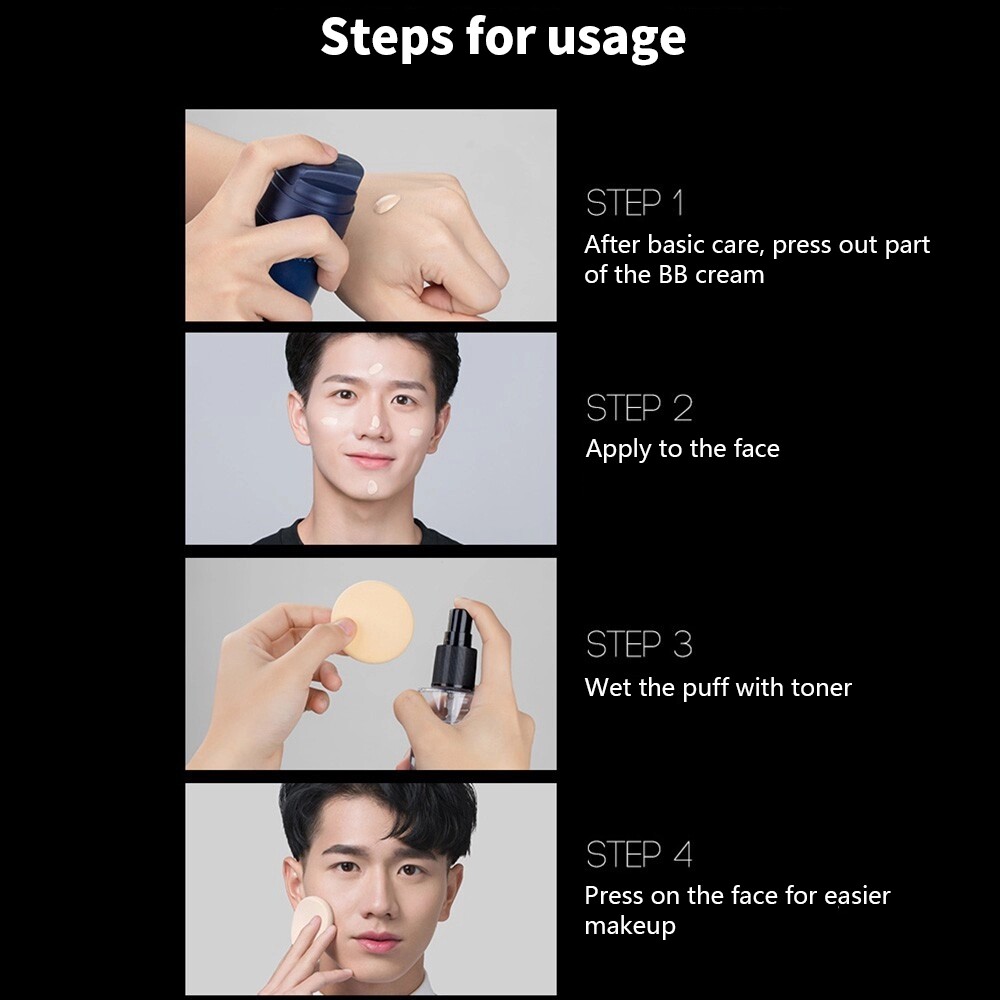 Steps for usage

STEP 1
After basic care, press out part of the BB cream

STEP 2
Apply to the face

STEP 3
Wet the puff with toner

STEP 4
Press on the face for easier makeup