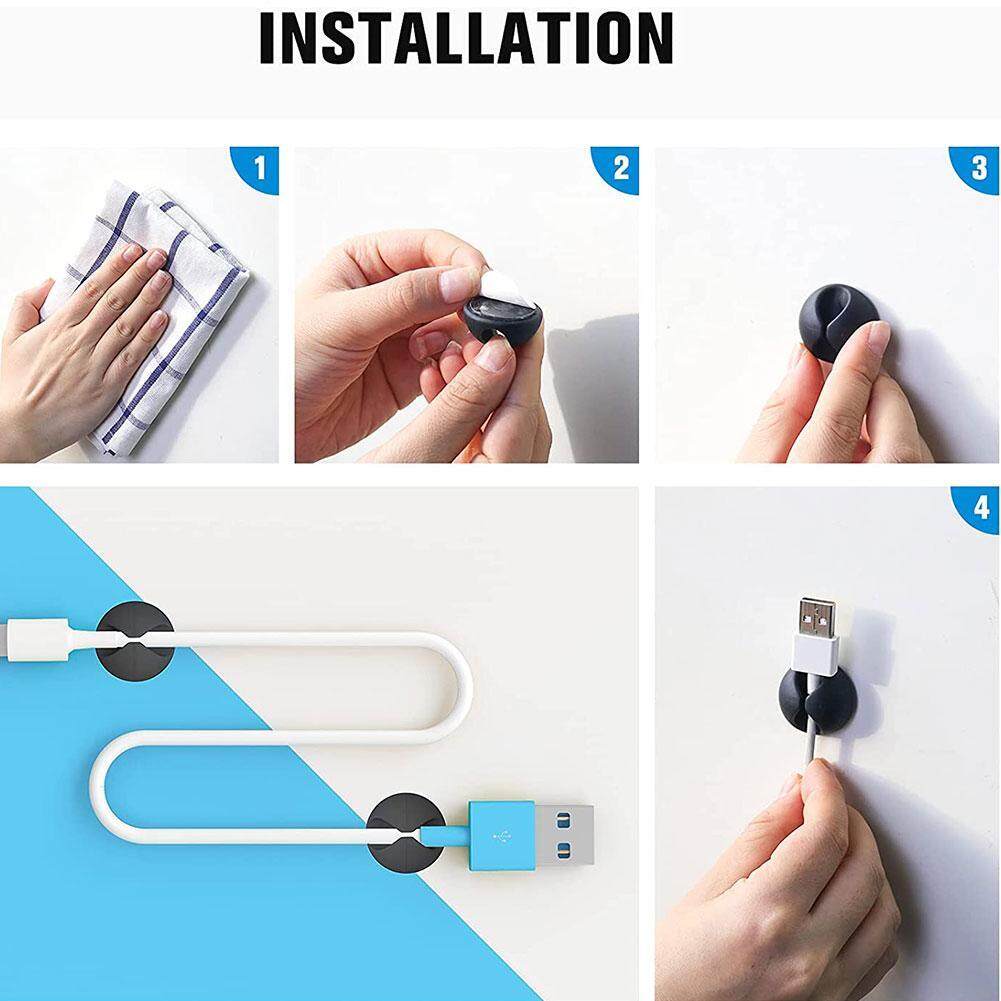 INSTALLATION

1

2

3

4