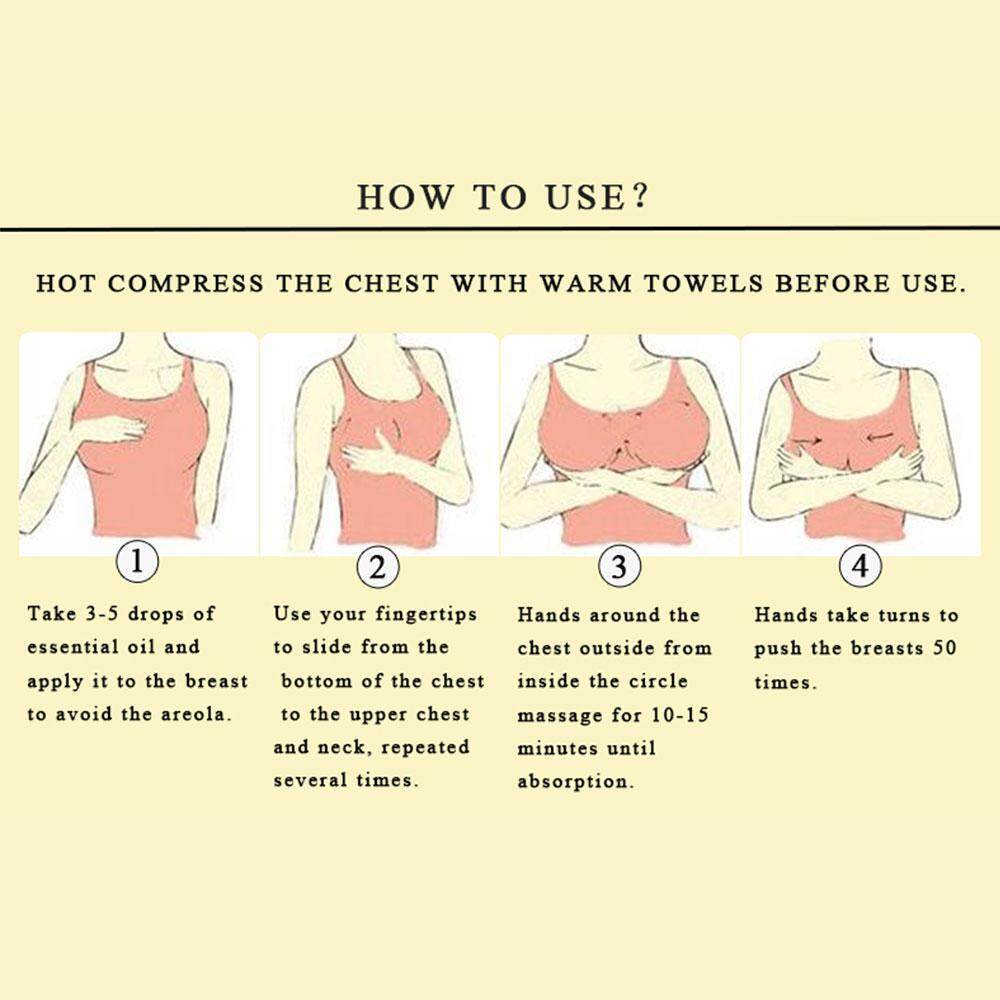 HOW TO USE?

HOT COMPRESS THE CHEST WITH WARM TOWELS BEFORE USE.

1

Take 3-5 drops of essential oil and apply it to the breast to avoid the areola.

2

Use your fingertips to slide from the bottom of the chest to the upper chest and neck, repeated several times.

3

Hands around the chest outside from inside the circle massage for 10-15 minutes until absorption.

4

Hands take turns to push the breasts 50 times.