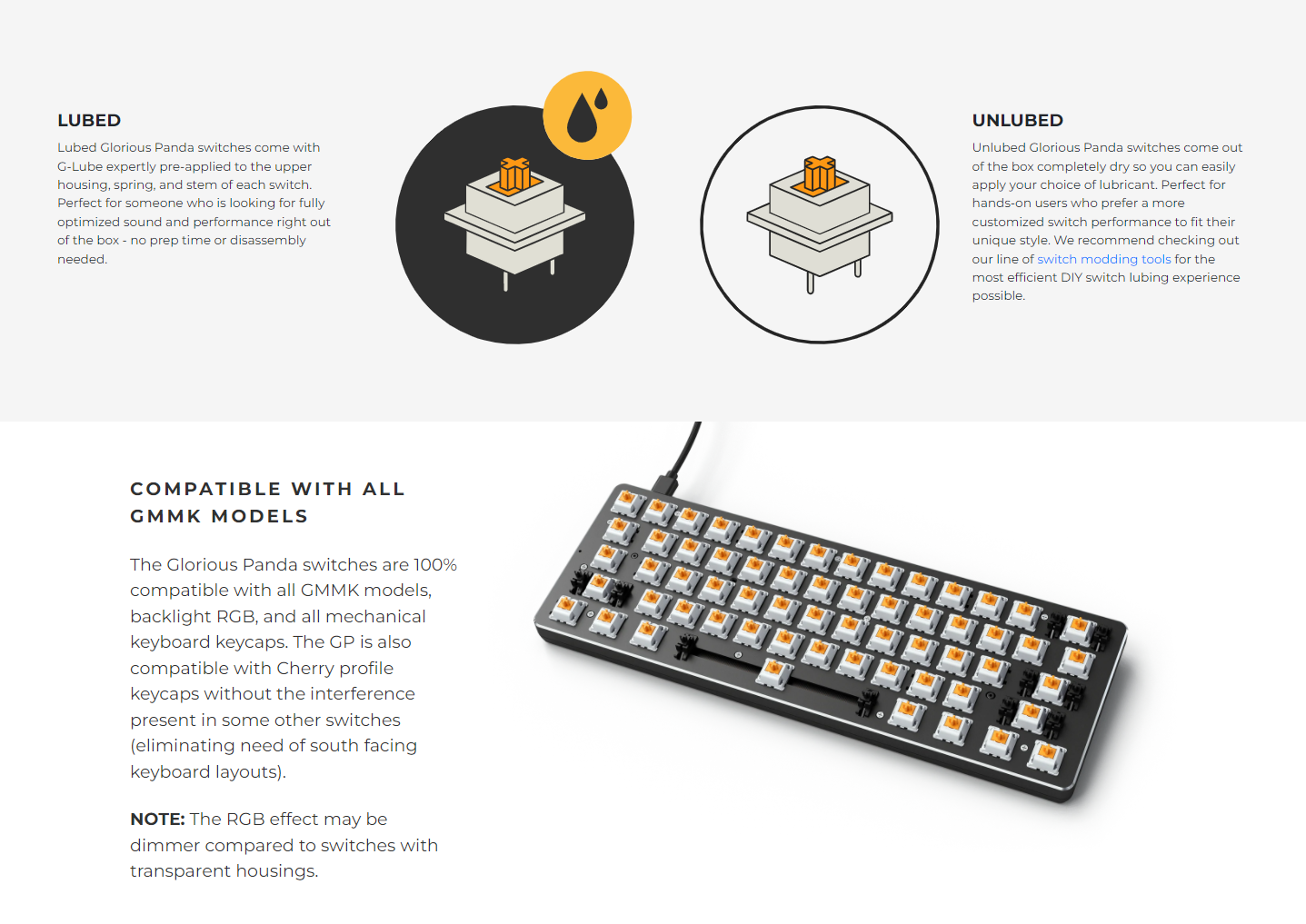 LUBED

Lubed Glorious Panda switches come with G-Lube expertly pre-applied to the upper housing, spring, and stem of each switch. Perfect for someone who is looking for fully optimized sound and performance right out of the box - no prep time or disassembly needed.

UNLUBED

Unlubed Glorious Panda switches come out of the box completely dry so you can easily apply your choice of lubricant. Perfect for hands-on users who prefer a more customized switch performance to fit their unique style. We recommend checking out our line of switch modding tools for the most efficient DIY switch lubing experience possible.

COMPATIBLE WITH ALL GMMK MODELS

The Glorious Panda switches are 100% compatible with all GMMK models, backlight RGB, and all mechanical keyboard keycaps. The GP is also compatible with Cherry profile keycaps without the interference present in some other switches (eliminating need of south facing keyboard layouts).

NOTE: The RGB effect may be dimmer compared to switches with transparent housings.