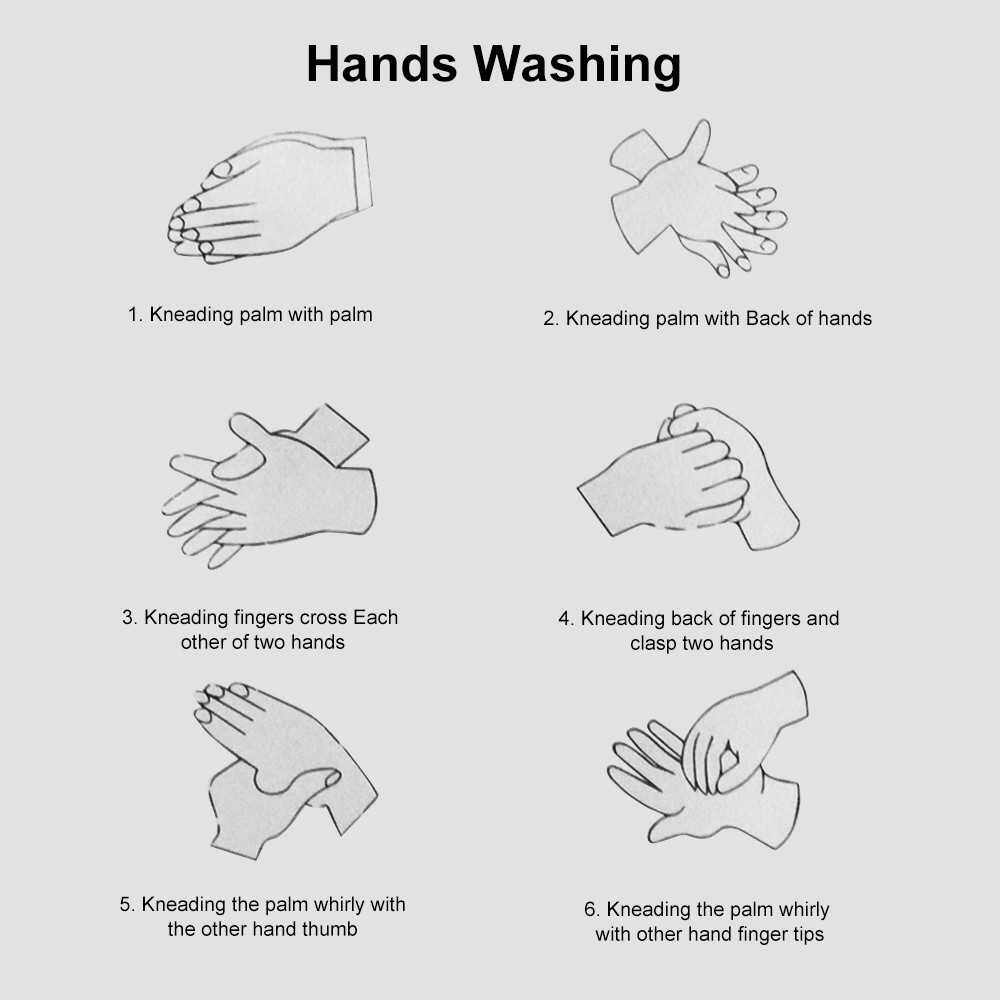 Hands Washing

1. Kneading palm with palm

2. Kneading palm with Back of hands

3. Kneading fingers cross Each other of two hands

4. Kneading back of fingers and clasp two hands

5. Kneading the palm whirly with the other hand thumb

6. Kneading the palm whirly with other hand finger tips