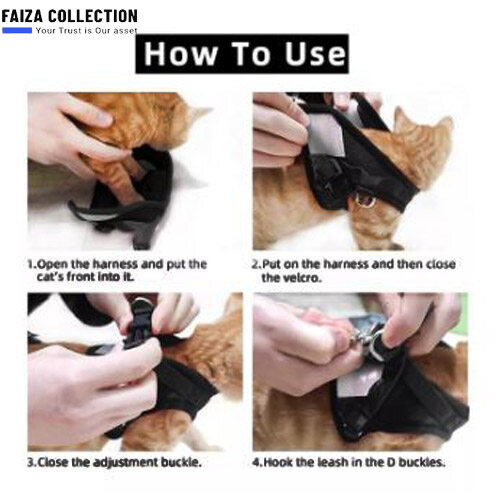 FAIZA COLLECTION
Your Trust is Our asset

How To Use

1.Open the harness and put the cat's front into it.

2.Put on the harness and then close the velcro.

3.Close the adjustment buckle.

4.Hook the leash in the D buckles.