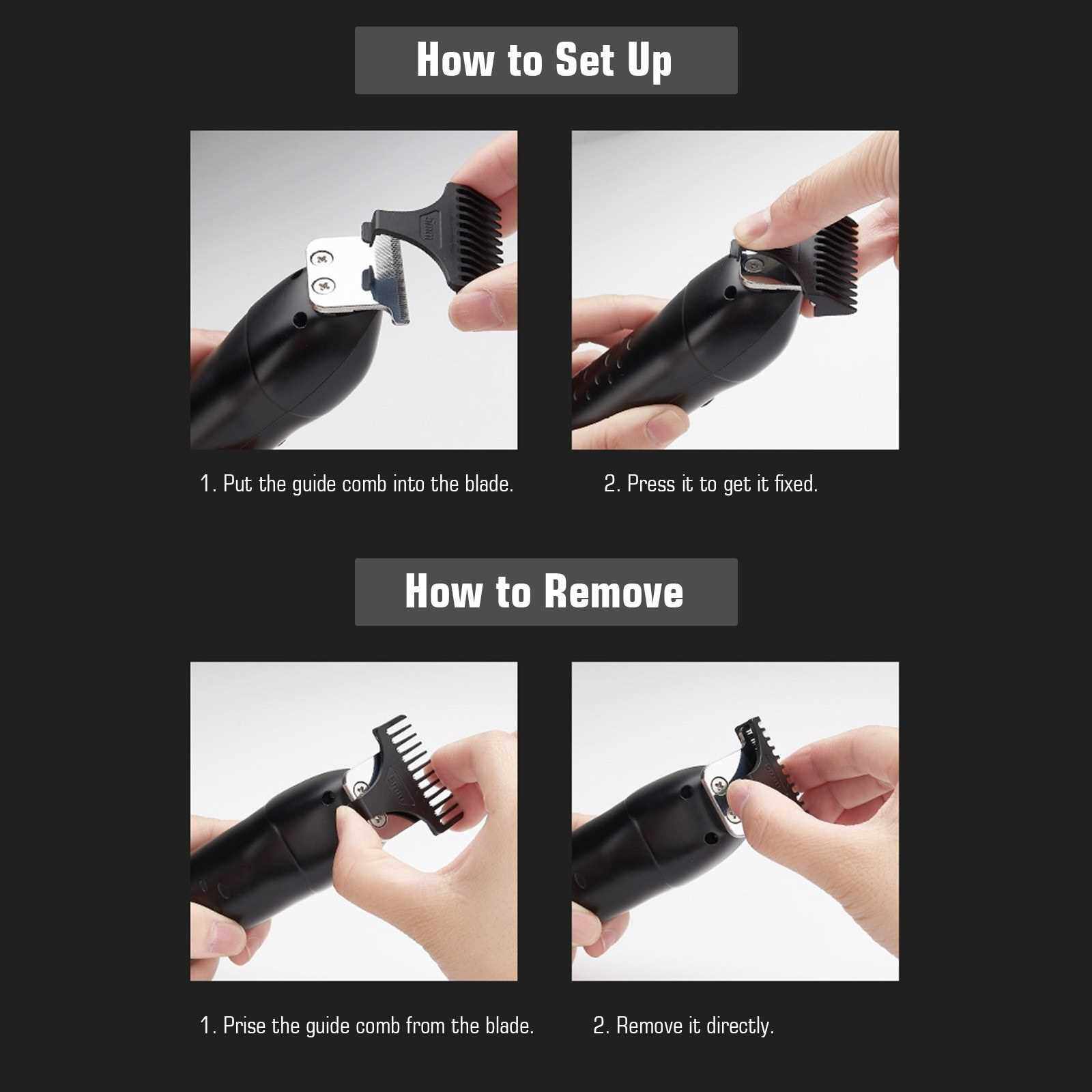 How to Set Up

1. Put the guide comb into the blade.

2. Press it to get it fixed.

How to Remove

1. Prise the guide comb from the blade.

2. Remove it directly.