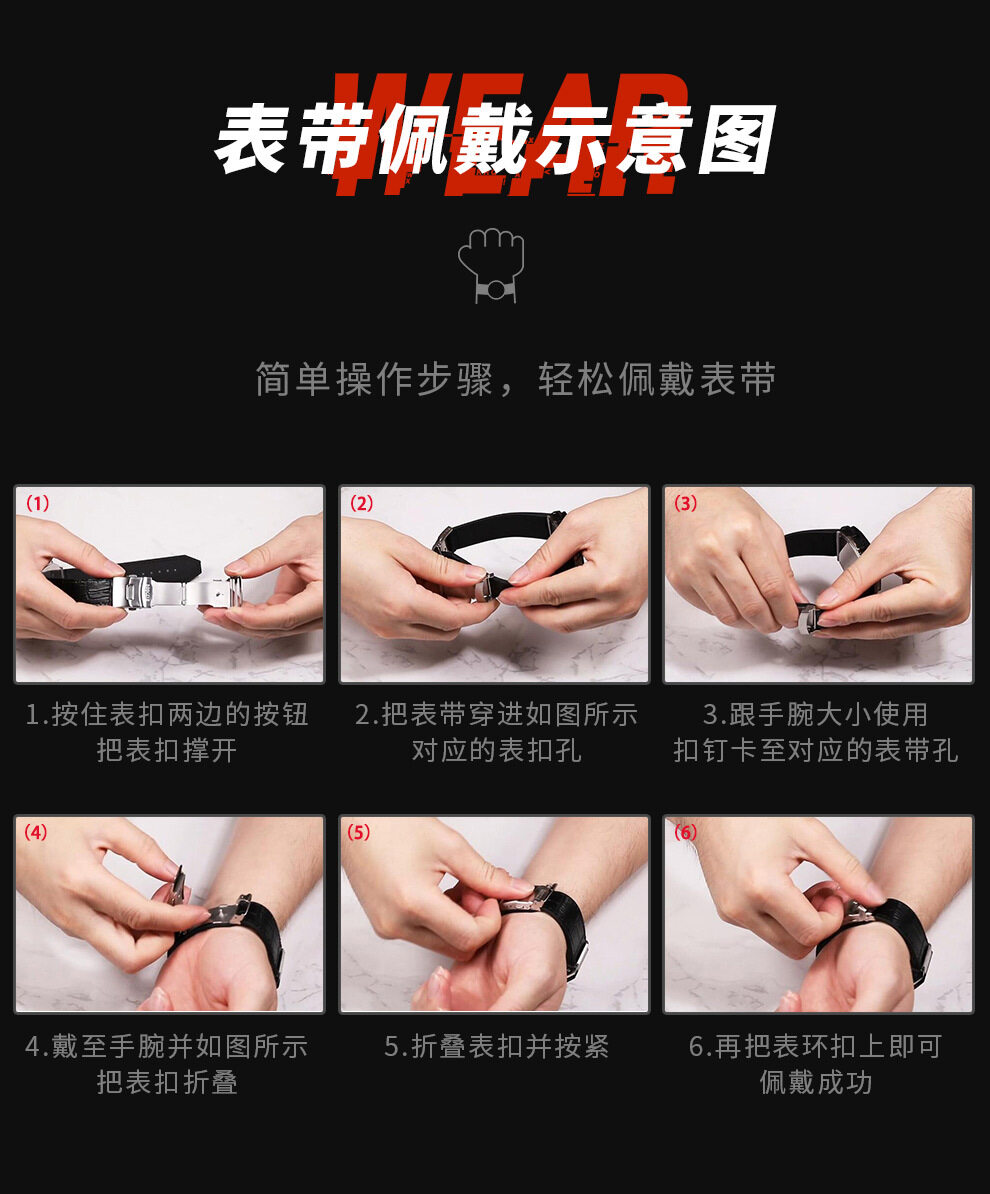 WEAR
表带佩戴示意图

简单操作步骤，轻松佩戴表带

(1)
1.按住表扣两边的按钮把表扣撑开

(2)
2.把表带穿进如图所示对应的表扣孔

(3)
3.跟手腕大小使用扣钉卡至对应的表带孔

(4)
4.戴至手腕并如图所示把表扣折叠

(5)
5.折叠表扣并按紧

(6)
6.再把表环扣上即可佩戴成功