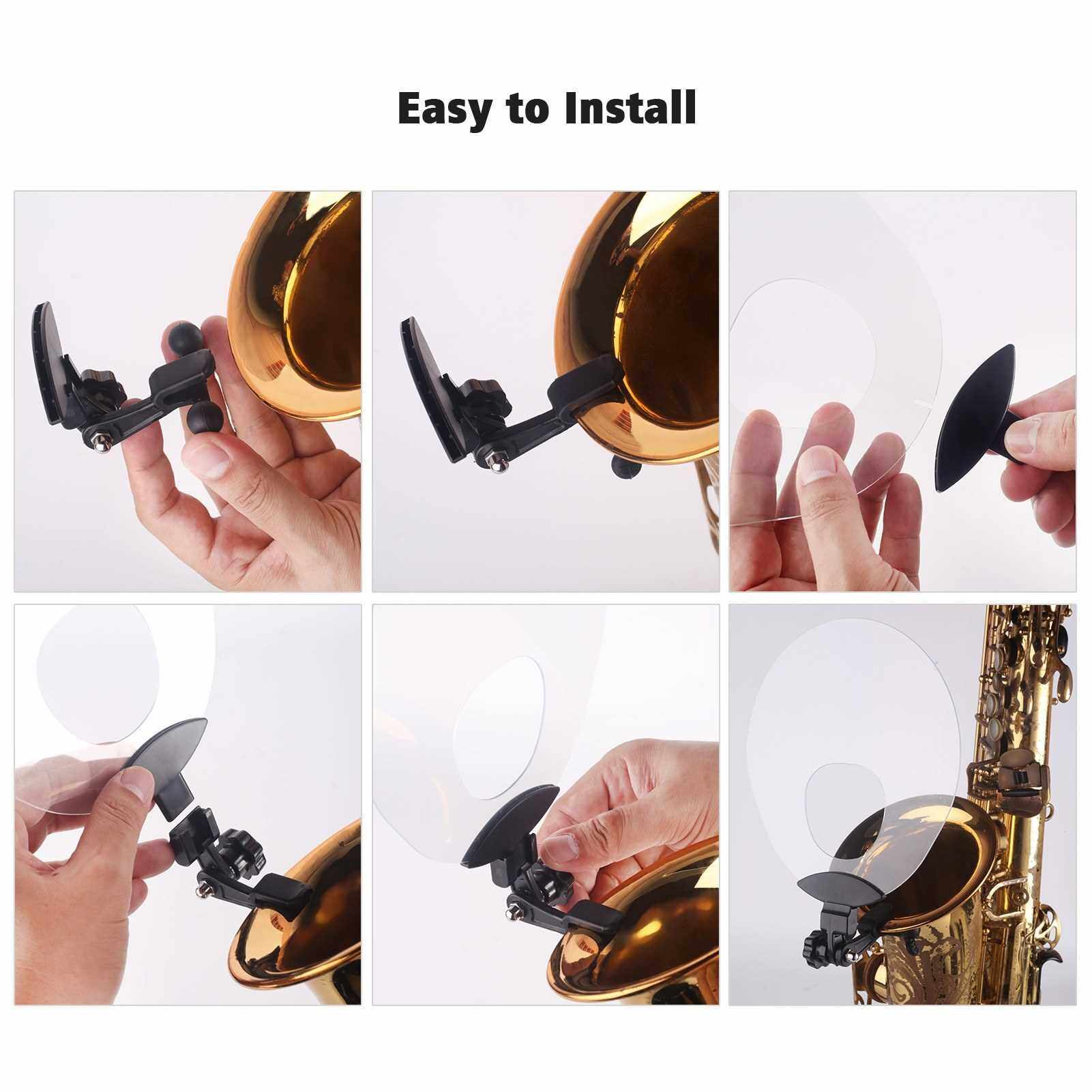 Easy to Install